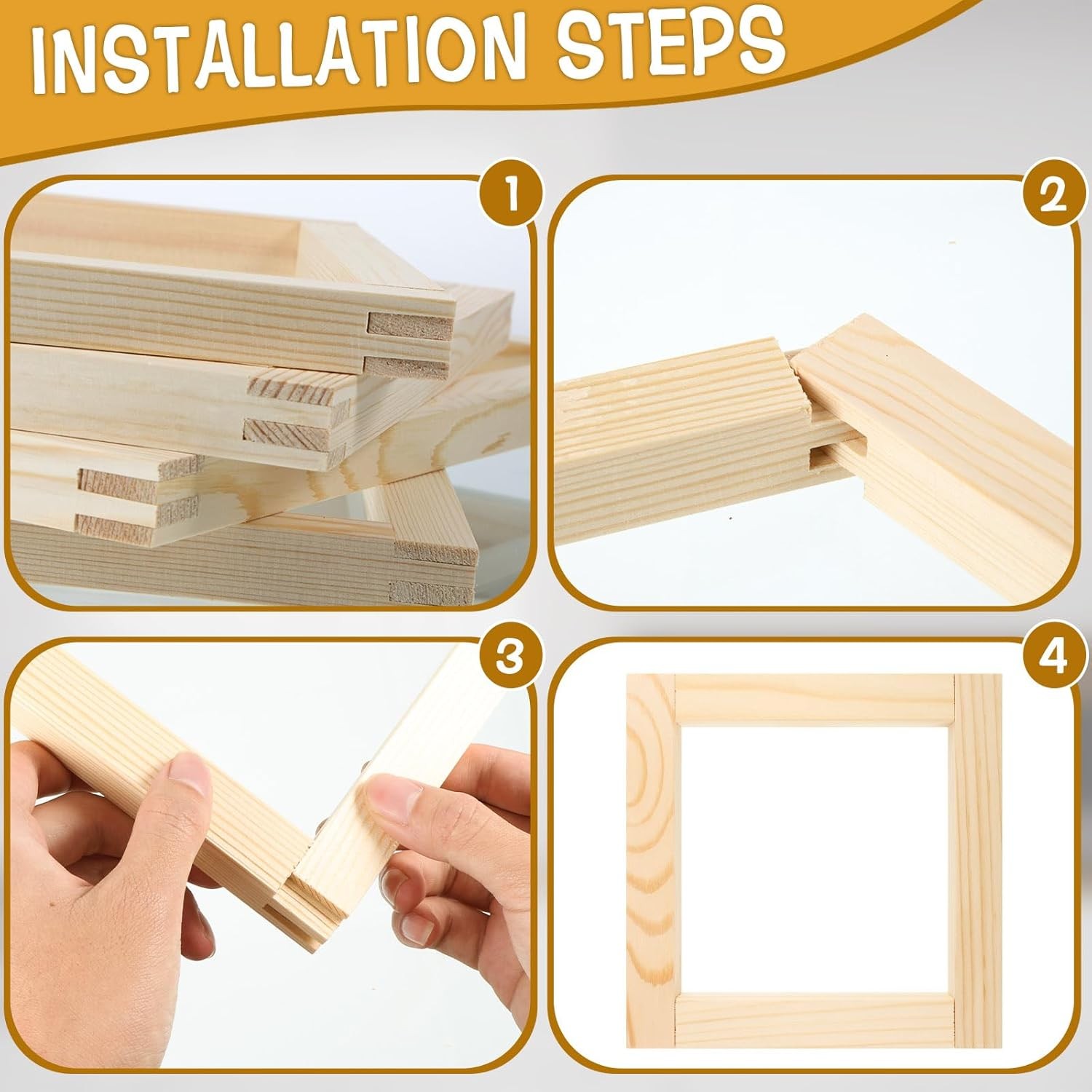 INSTALLATION STEPS

1

2

3

4