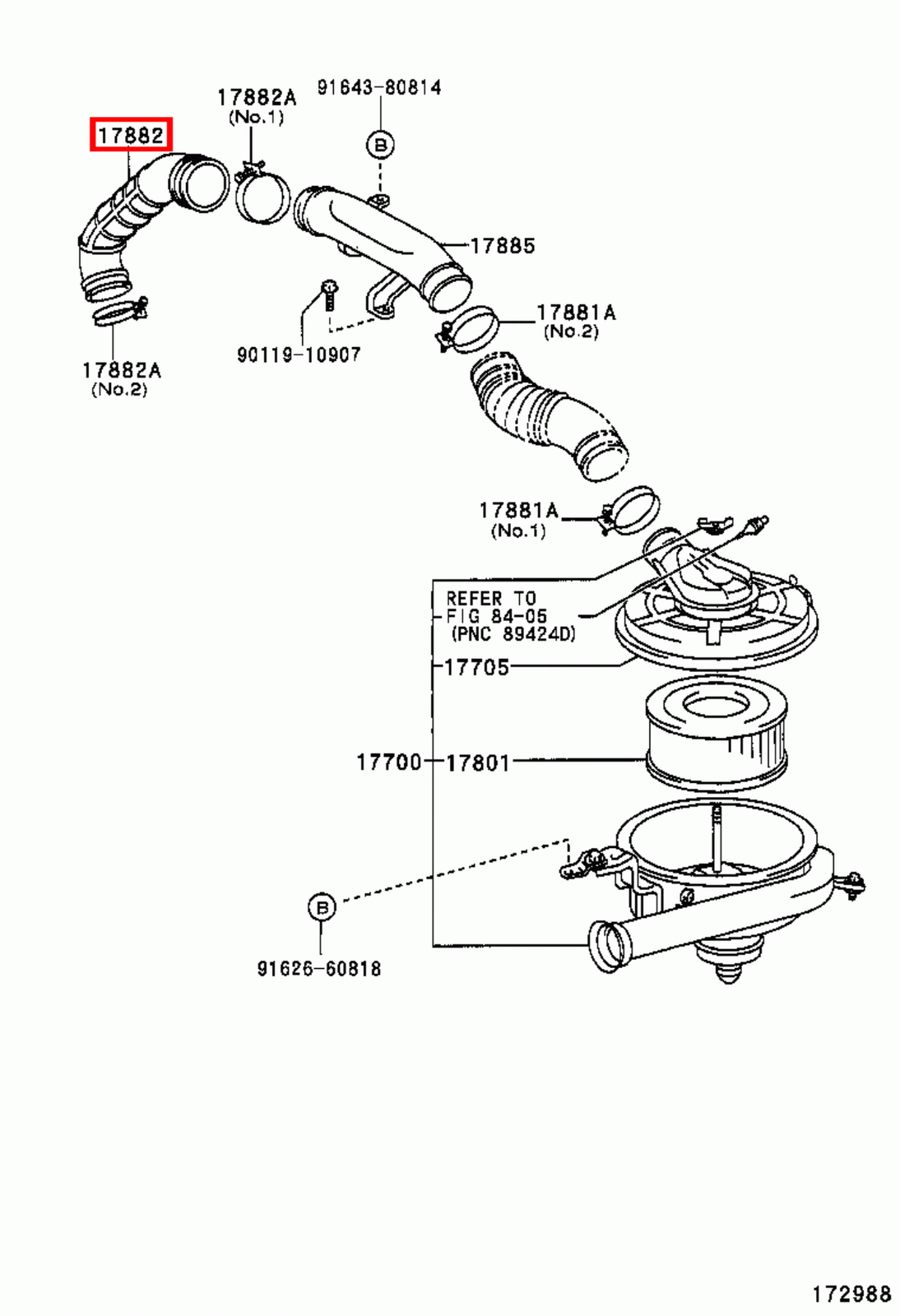 17882

17882A
(No.1)

91643-80814

B

17885

17881A
(No.2)

90119-10907

17882A
(No.2)

17881A
(No.1)

REFER TO
FIG 84-05
(PNC 89424D)

17705

17700

17801

B

91626-60818

172988