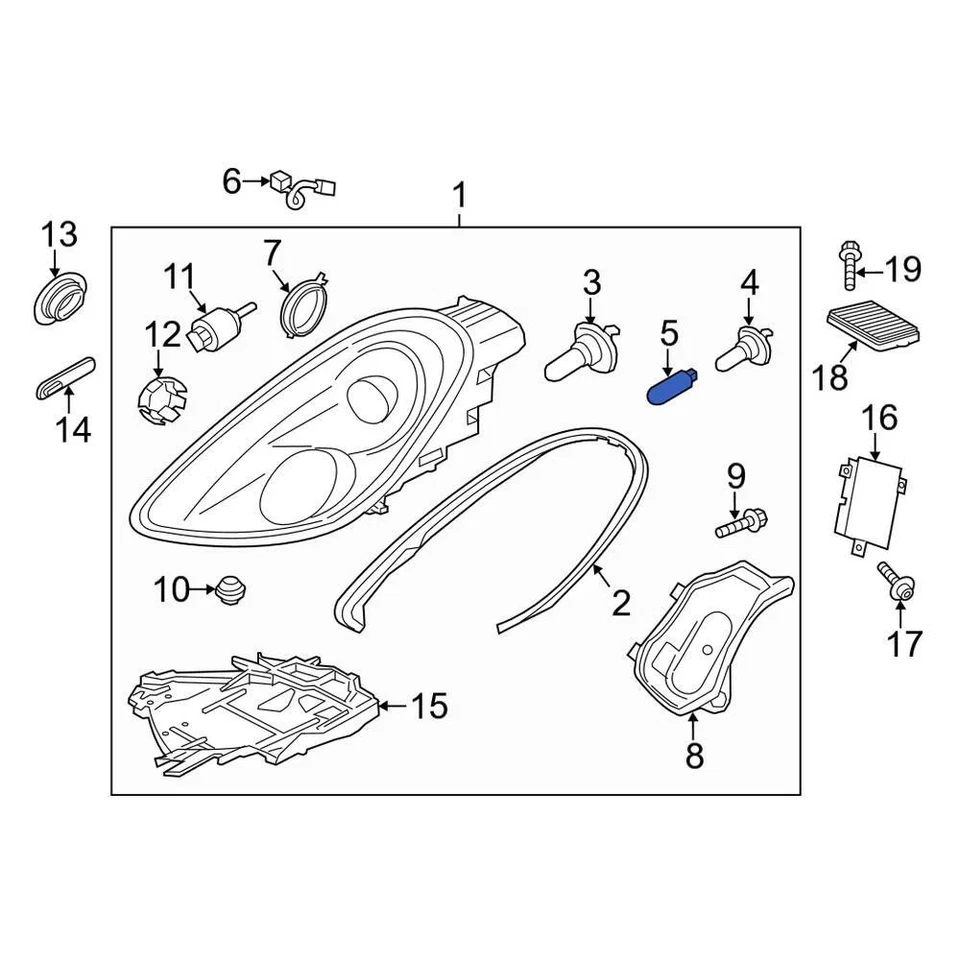 6
1
13
11
7
3
4
19
12
5
18
14
16
9
10
2
17
15
8