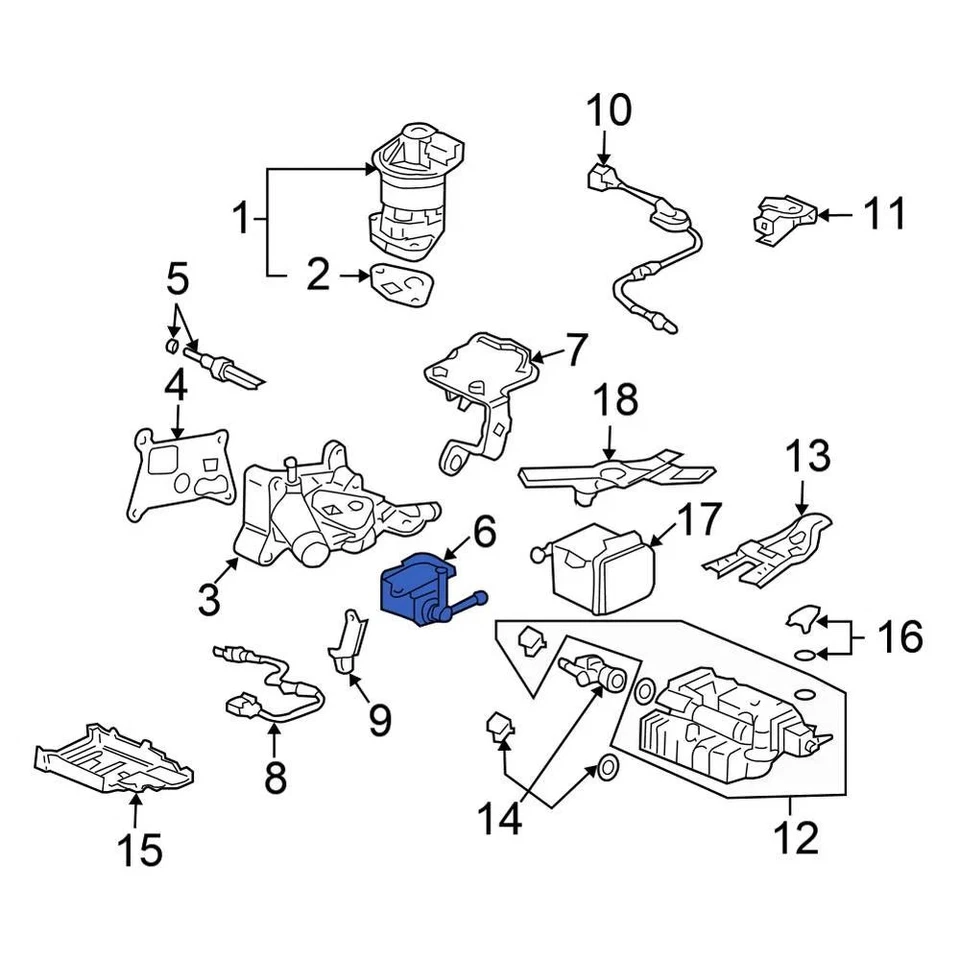 10
1
11
2
5
7
4
18
13
6
17
3
16
9
8
14
12
15