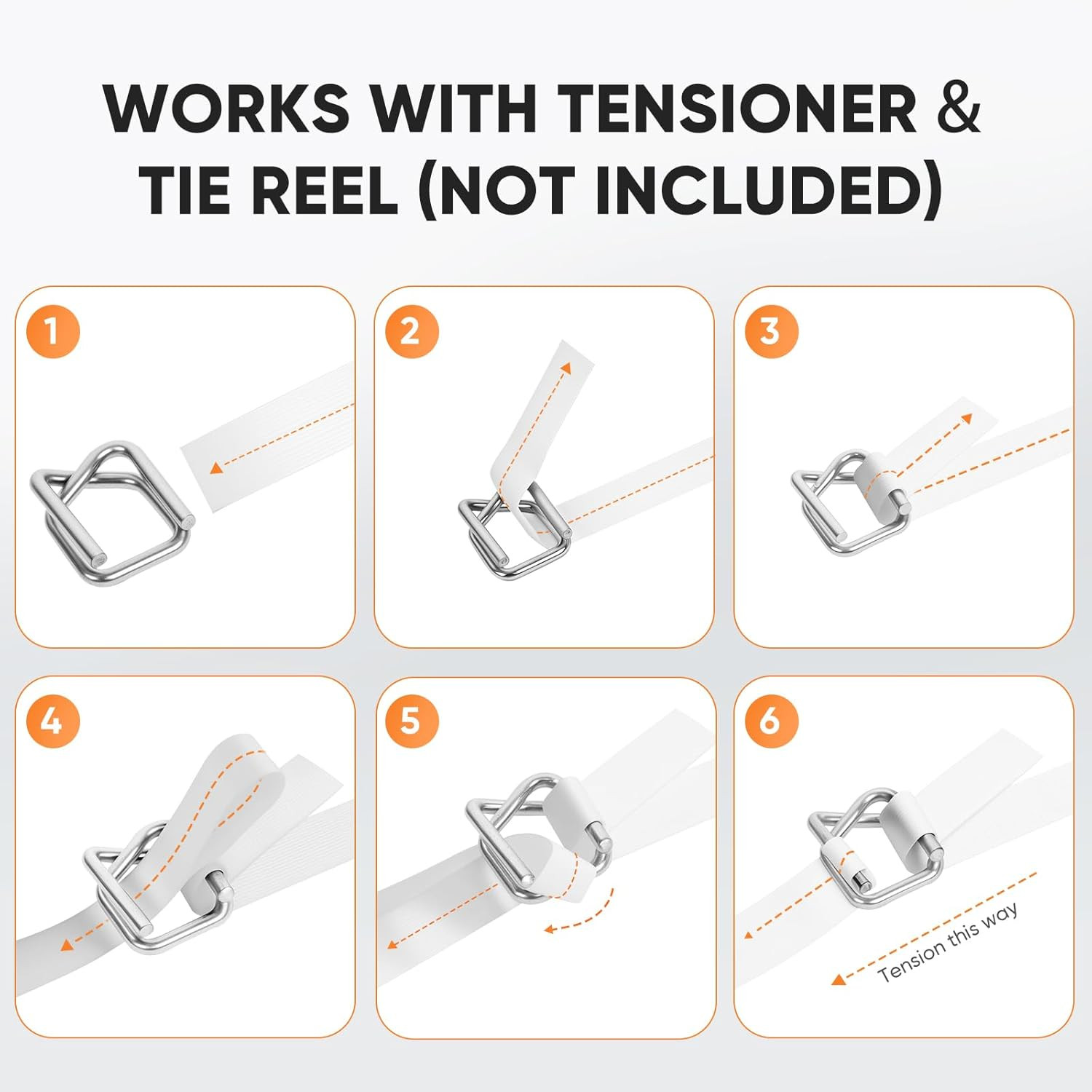 WORKS WITH TENSIONER & TIE REEL (NOT INCLUDED)

1

2

3

4

5

6

Tension this way