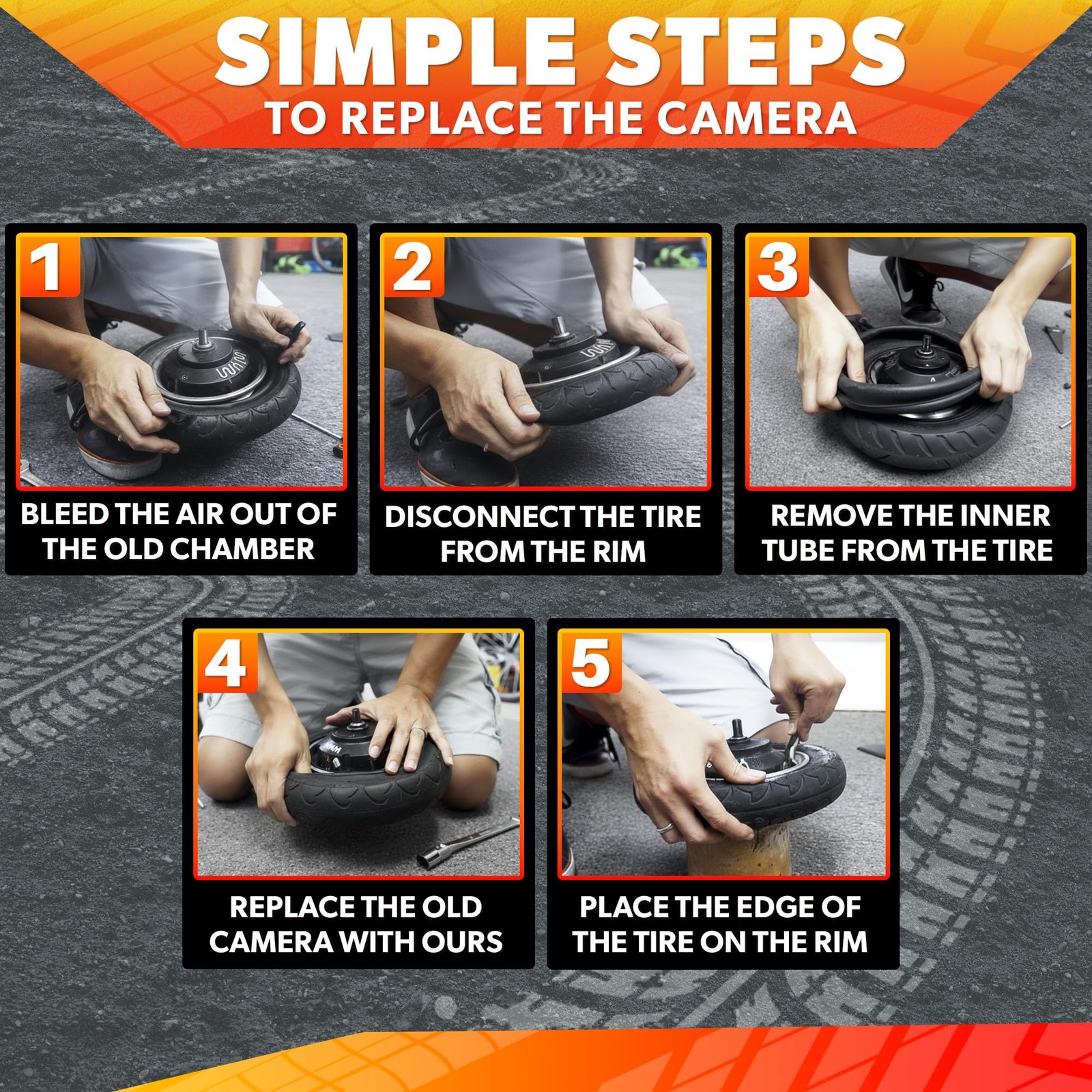 SIMPLE STEPS
TO REPLACE THE CAMERA

1
BLEED THE AIR OUT OF THE OLD CHAMBER

2
DISCONNECT THE TIRE FROM THE RIM

3
REMOVE THE INNER TUBE FROM THE TIRE

4
REPLACE THE OLD CAMERA WITH OURS

5
PLACE THE EDGE OF THE TIRE ON THE RIM