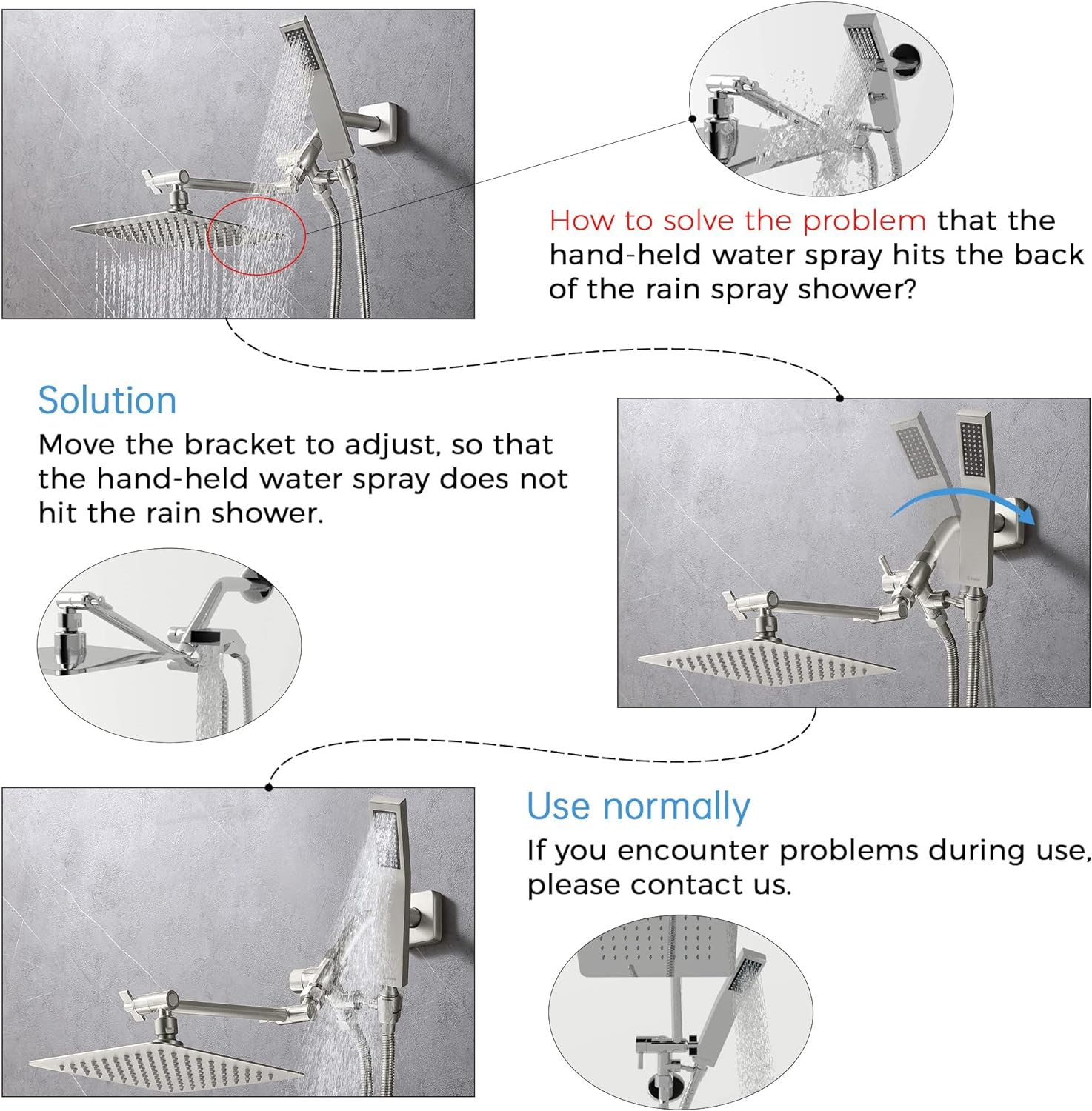 How to solve the problem that the hand-held water spray hits the back of the rain spray shower?

Solution

Move the bracket to adjust, so that the hand-held water spray does not hit the rain shower.

Use normally

If you encounter problems during use, please contact us.