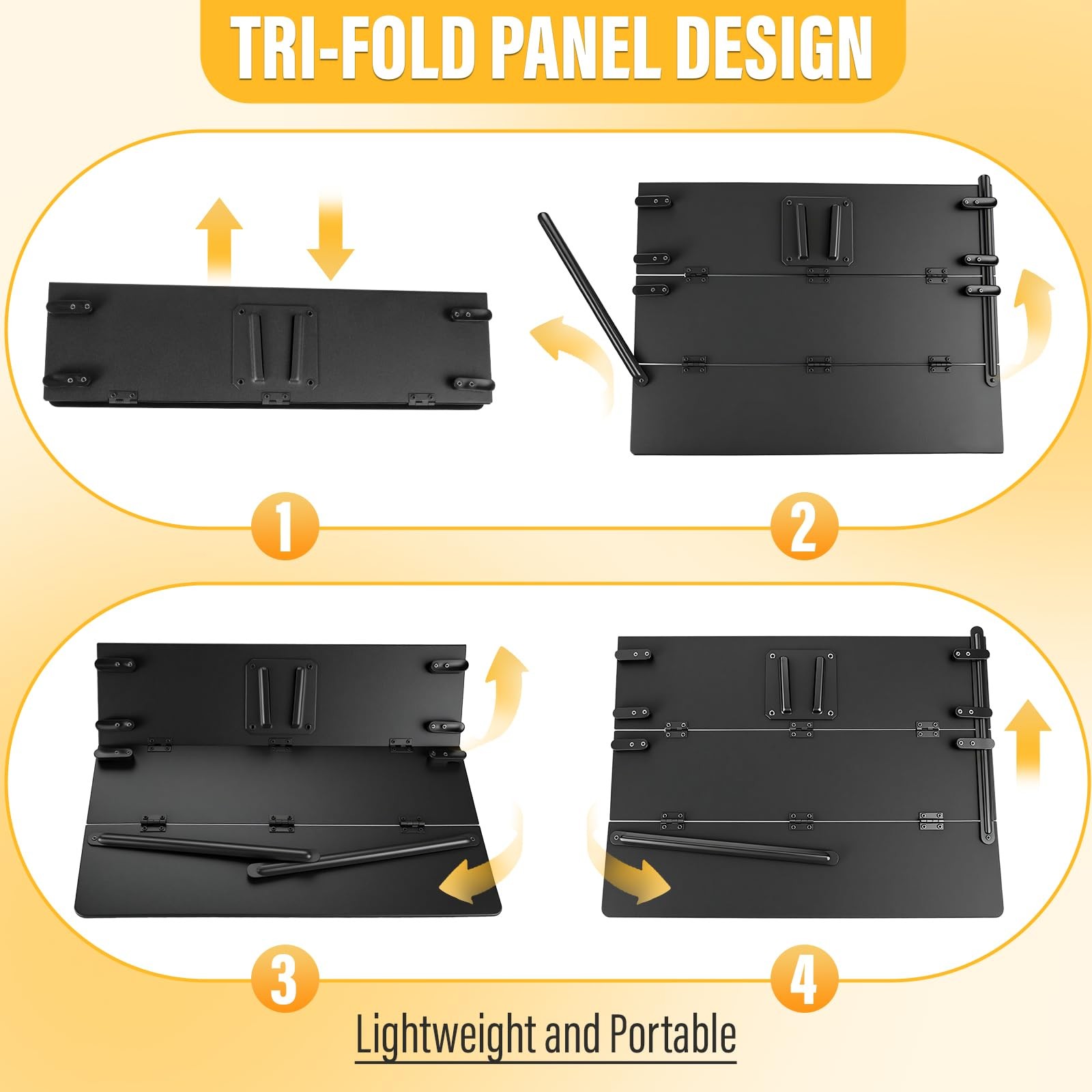 TRI-FOLD PANEL DESIGN

1

2

3

4

Lightweight and Portable