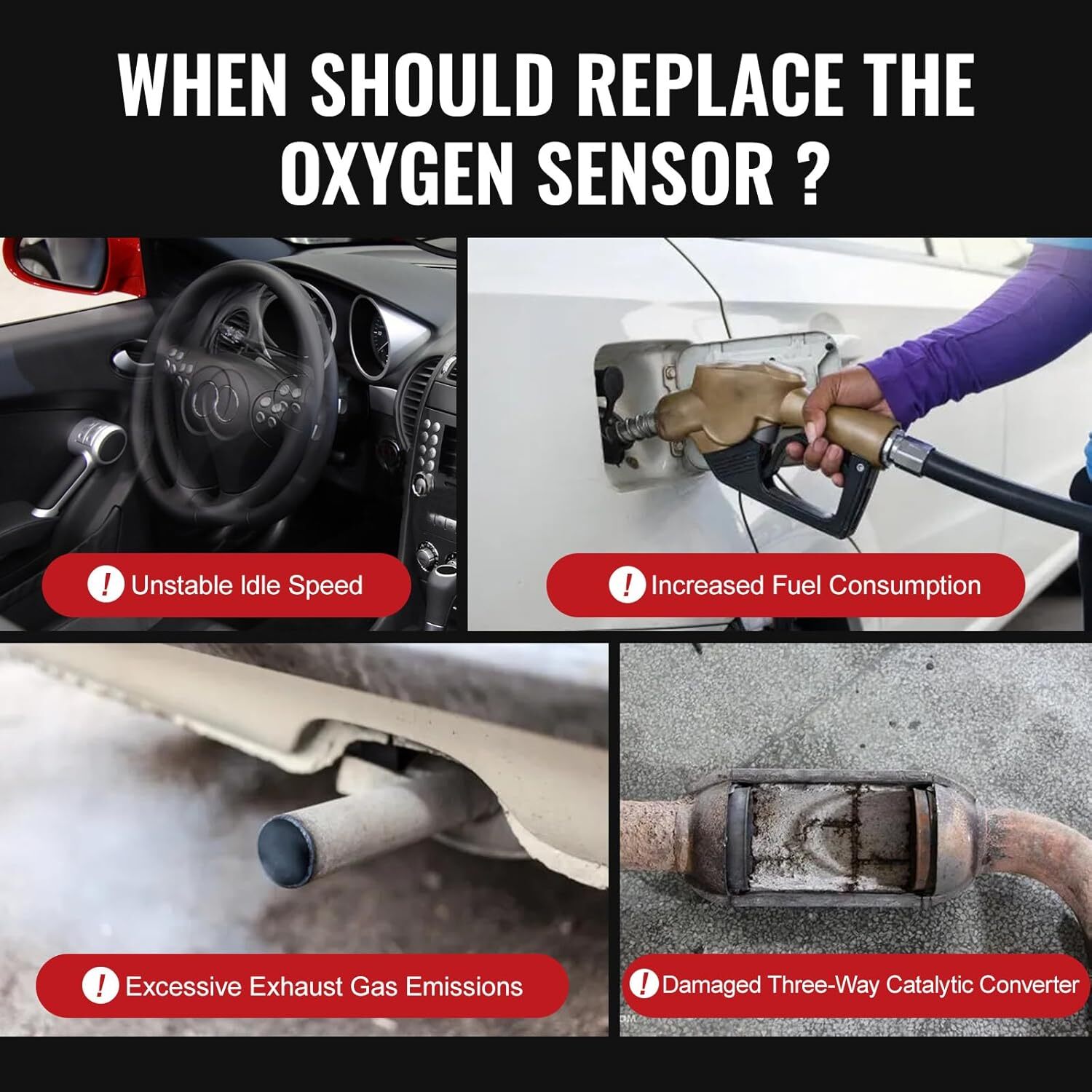 WHEN SHOULD REPLACE THE OXYGEN SENSOR ?

! Unstable Idle Speed

! Increased Fuel Consumption

! Excessive Exhaust Gas Emissions

! Damaged Three-Way Catalytic Converter