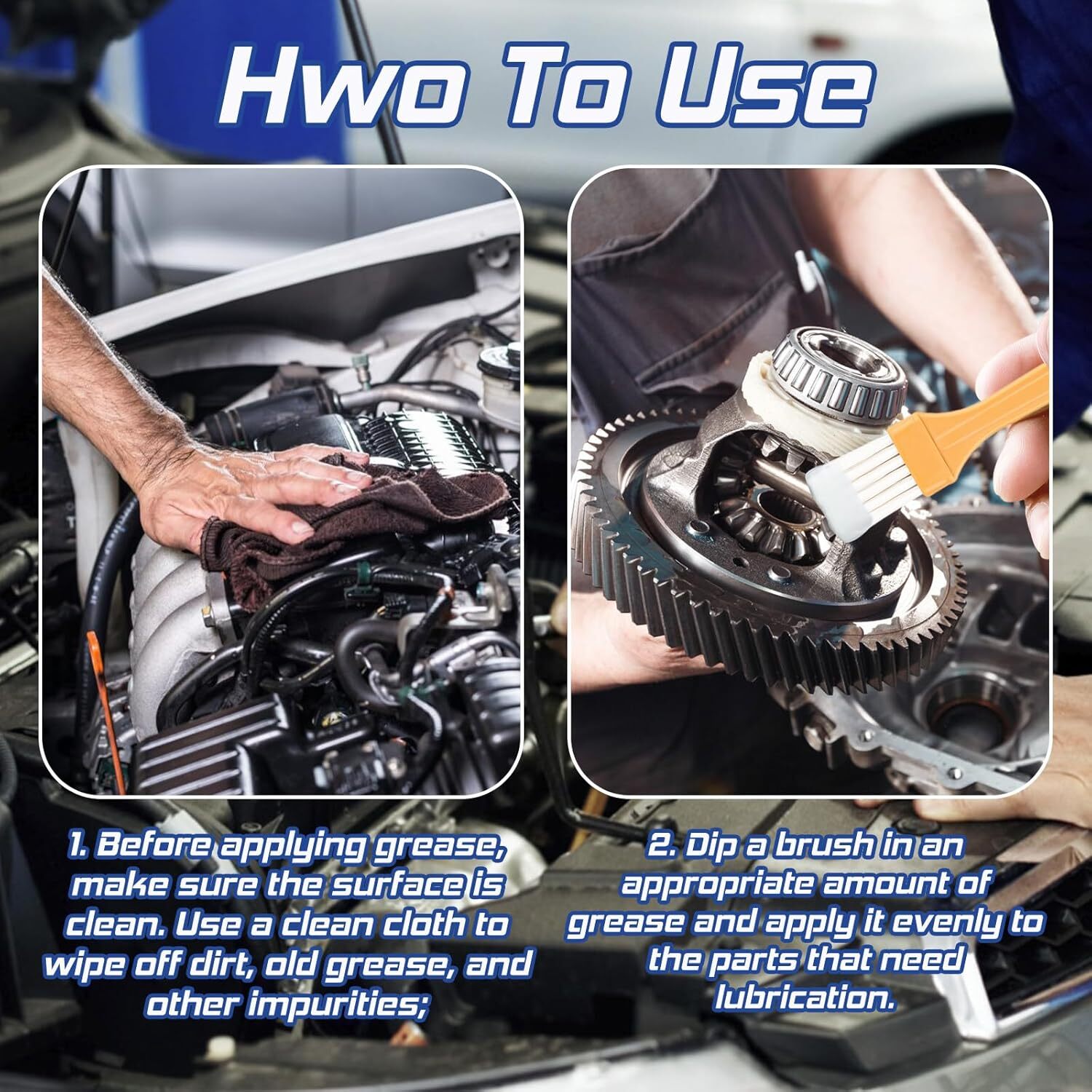 Hwo To Use

1. Before applying grease, make sure the surface is clean. Use a clean cloth to wipe off dirt, old grease, and other impurities;

2. Dip a brush in an appropriate amount of grease and apply it evenly to the parts that need lubrication.