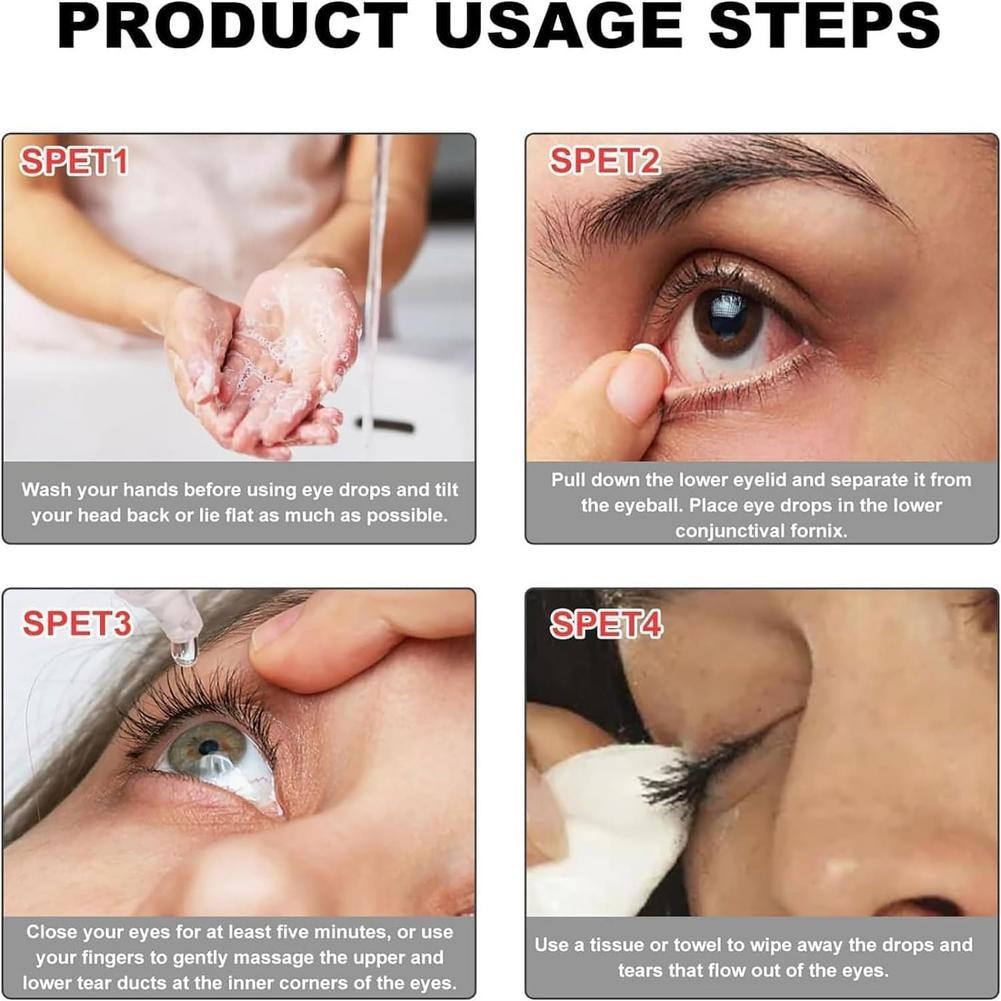 PRODUCT USAGE STEPS

SPET1

Wash your hands before using eye drops and tilt your head back or lie flat as much as possible.

SPET2

Pull down the lower eyelid and separate it from the eyeball. Place eye drops in the lower conjunctival fornix.

SPET3

Close your eyes for at least five minutes, or use your fingers to gently massage the upper and lower tear ducts at the inner corners of the eyes.

SPET4

Use a tissue or towel to wipe away the drops and tears that flow out of the eyes.