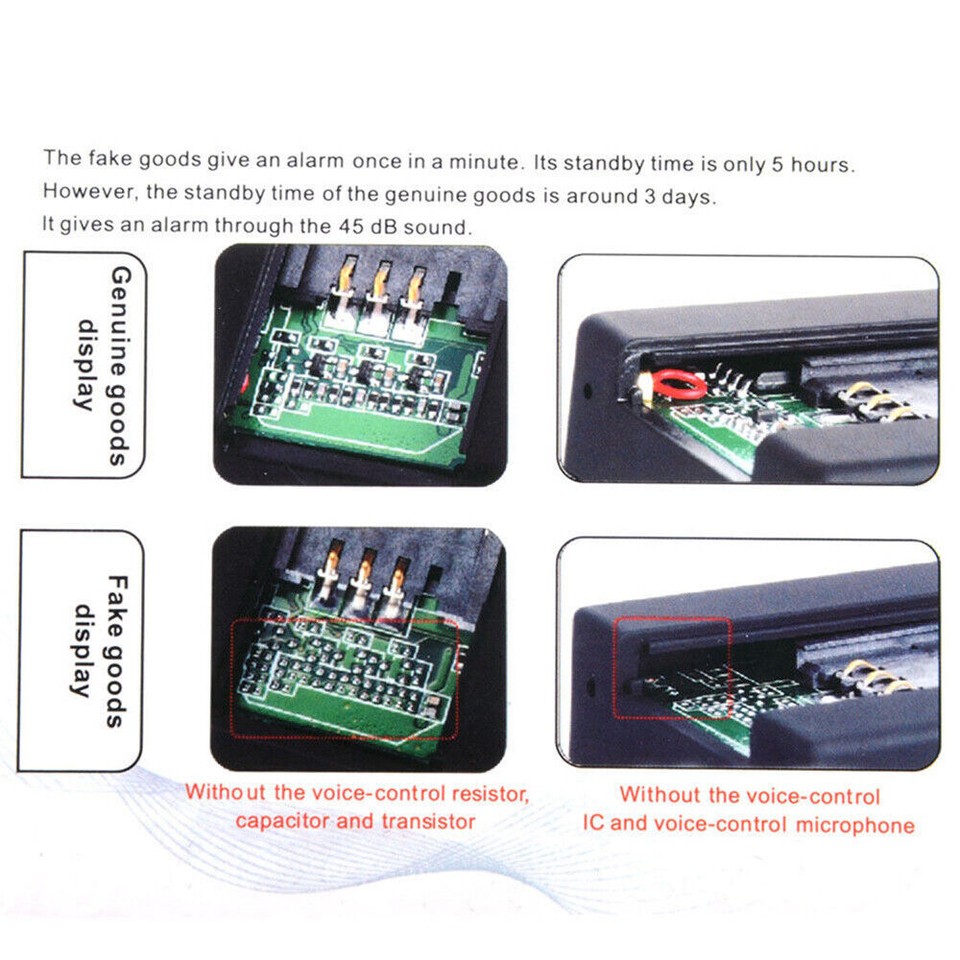 The fake goods give an alarm once in a minute. Its standby time is only 5 hours.
However, the standby time of the genuine goods is around 3 days.
It gives an alarm through the 45 dB sound.

Genuine goods display

Fake goods display

Without the voice-control resistor, capacitor and transistor

Without the voice-control IC and voice-control microphone