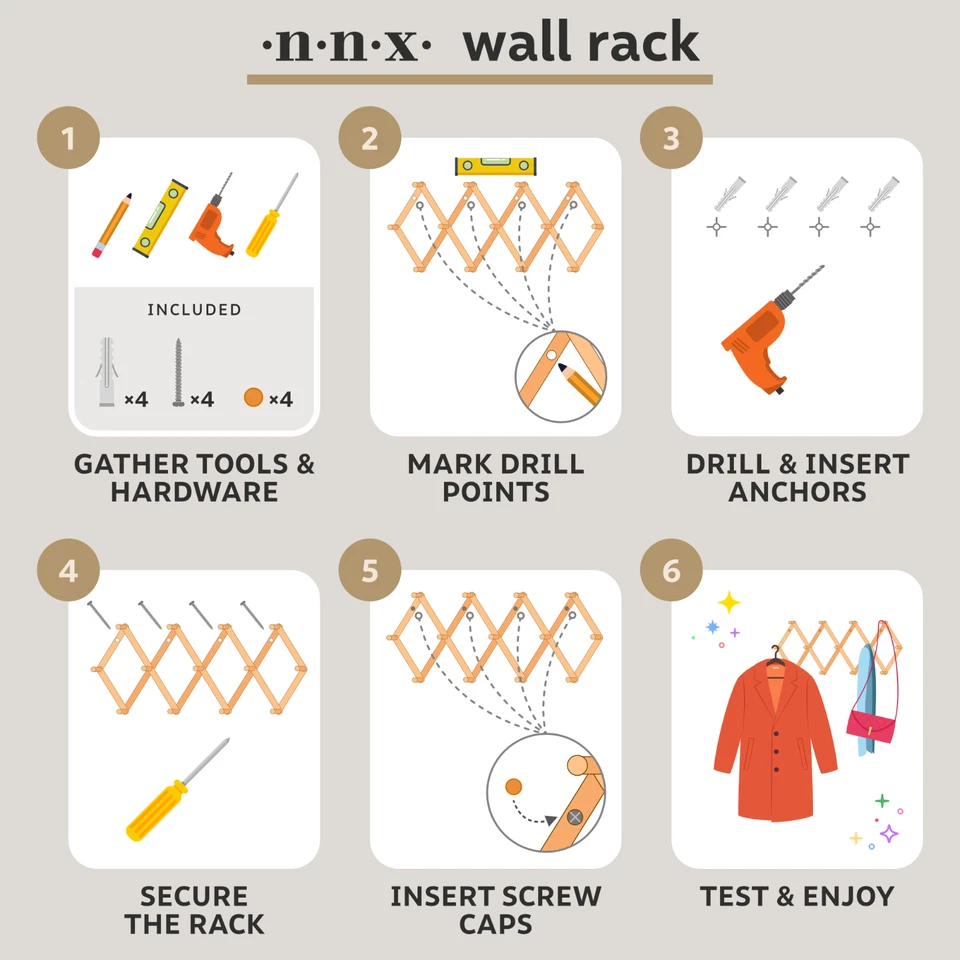 ·n·n·x· wall rack

1

INCLUDED

×4 ×4 ×4

GATHER TOOLS & HARDWARE

2

MARK DRILL POINTS

3

DRILL & INSERT ANCHORS

4

SECURE THE RACK

5

INSERT SCREW CAPS

6

TEST & ENJOY