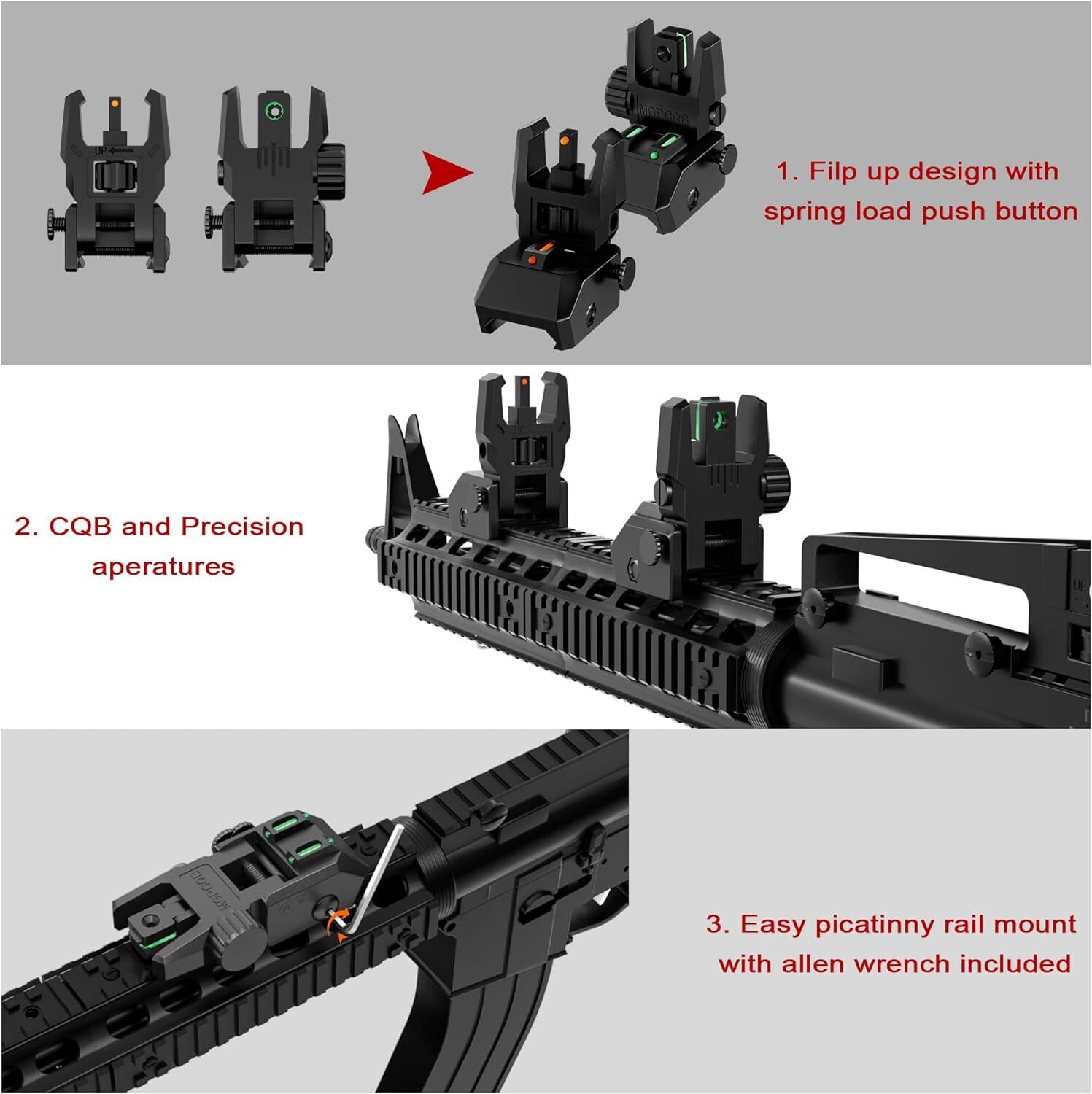 UP

MGPCQB

1. Filp up design with spring load push button

2. CQB and Precision aperatures

UP

MGPCQB

3. Easy picatinny rail mount with allen wrench included