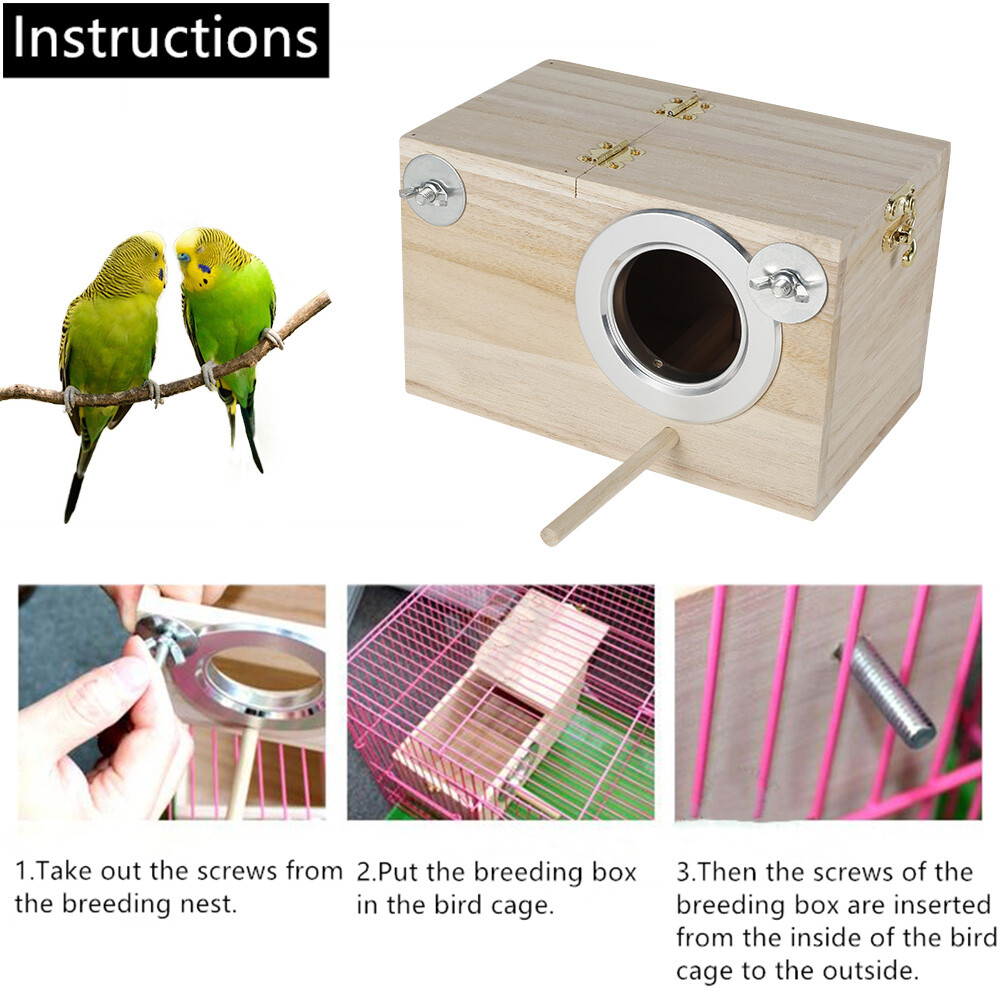 Instructions

1.Take out the screws from the breeding nest.

2.Put the breeding box in the bird cage.

3.Then the screws of the breeding box are inserted from the inside of the bird cage to the outside.