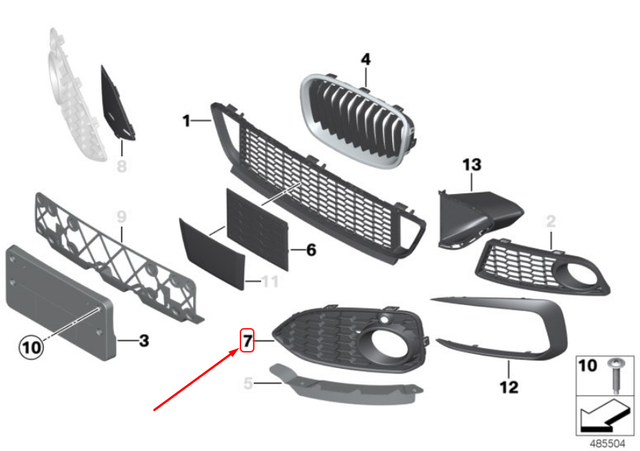 4
1
8
13
9
2
6
11
10
3
7
5
12
10
485504