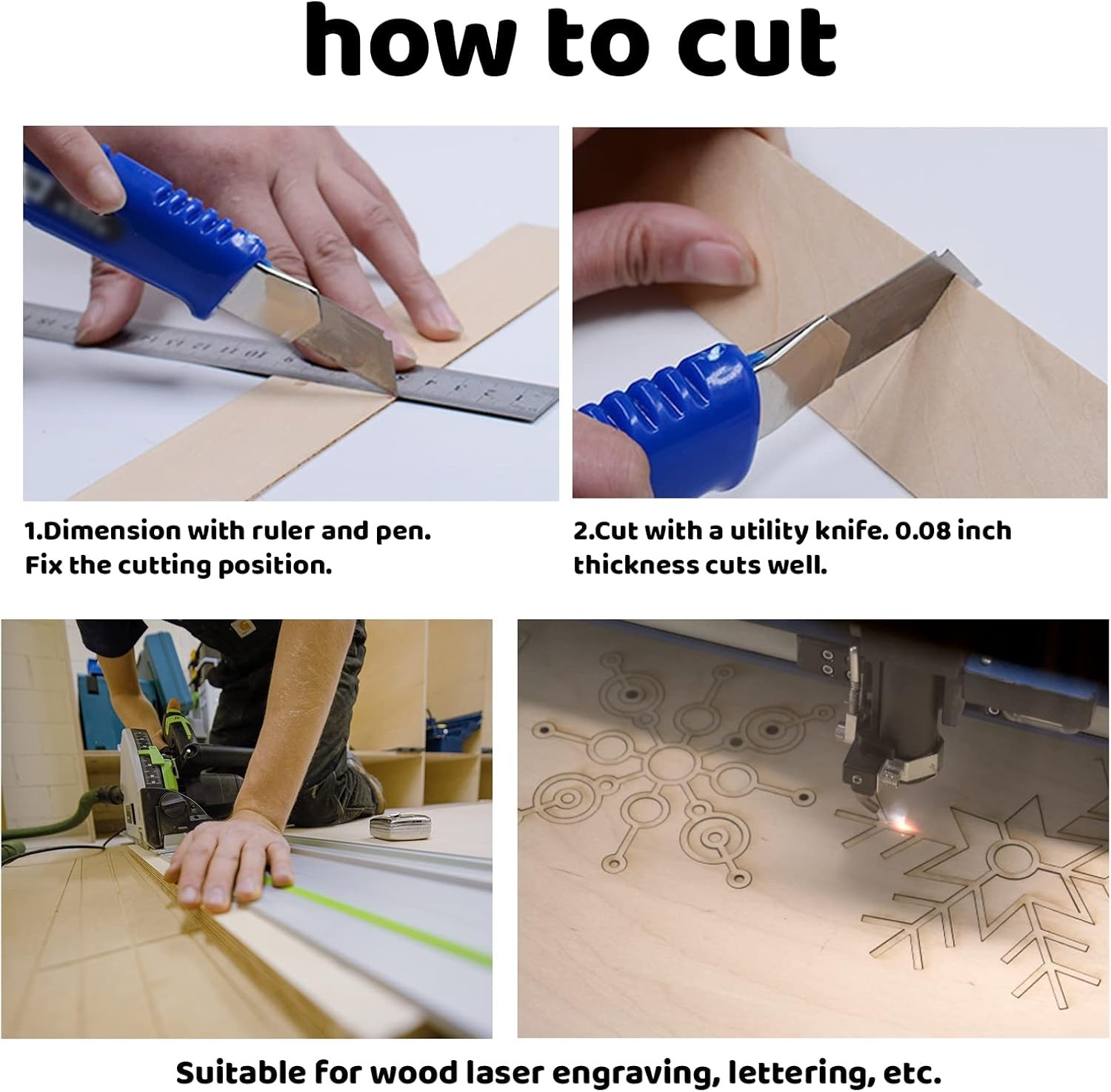 how to cut

1.Dimension with ruler and pen. Fix the cutting position.

2.Cut with a utility knife. 0.08 inch thickness cuts well.

Suitable for wood laser engraving, lettering, etc.