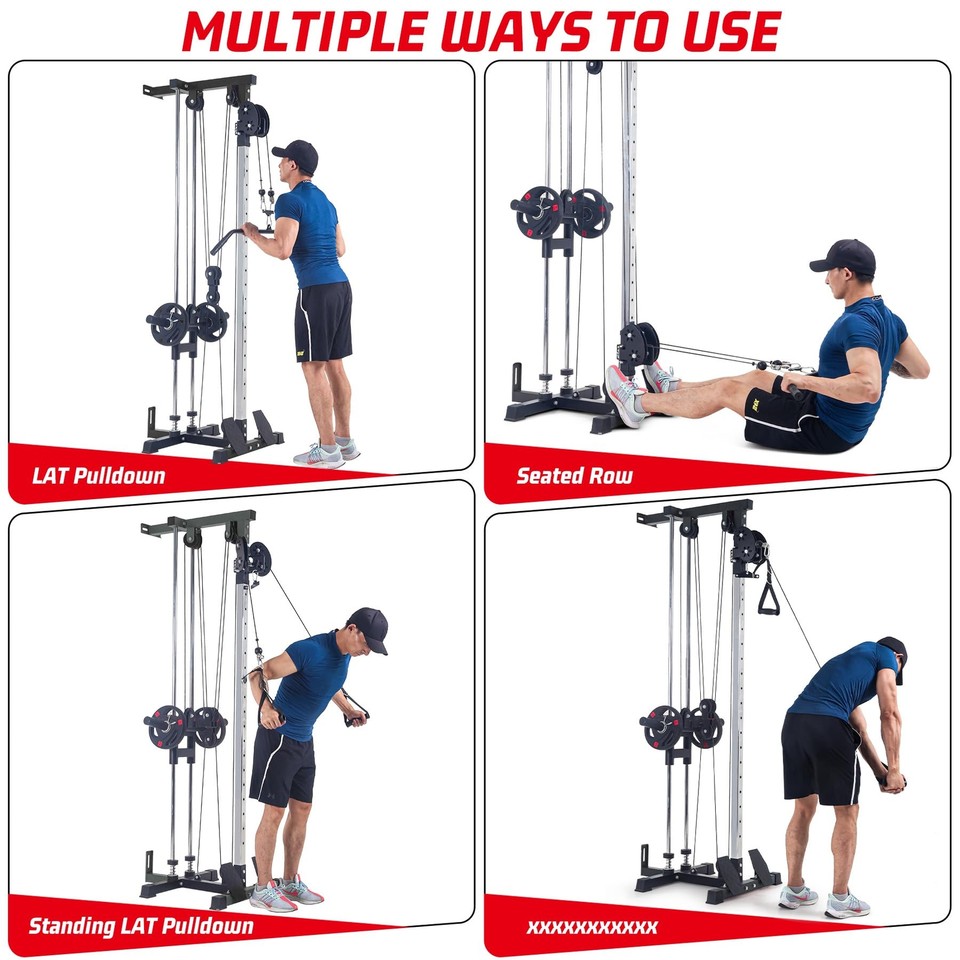 MULTIPLE WAYS TO USE

LAT Pulldown

Seated Row

Standing LAT Pulldown

XXXXXXXXXXX