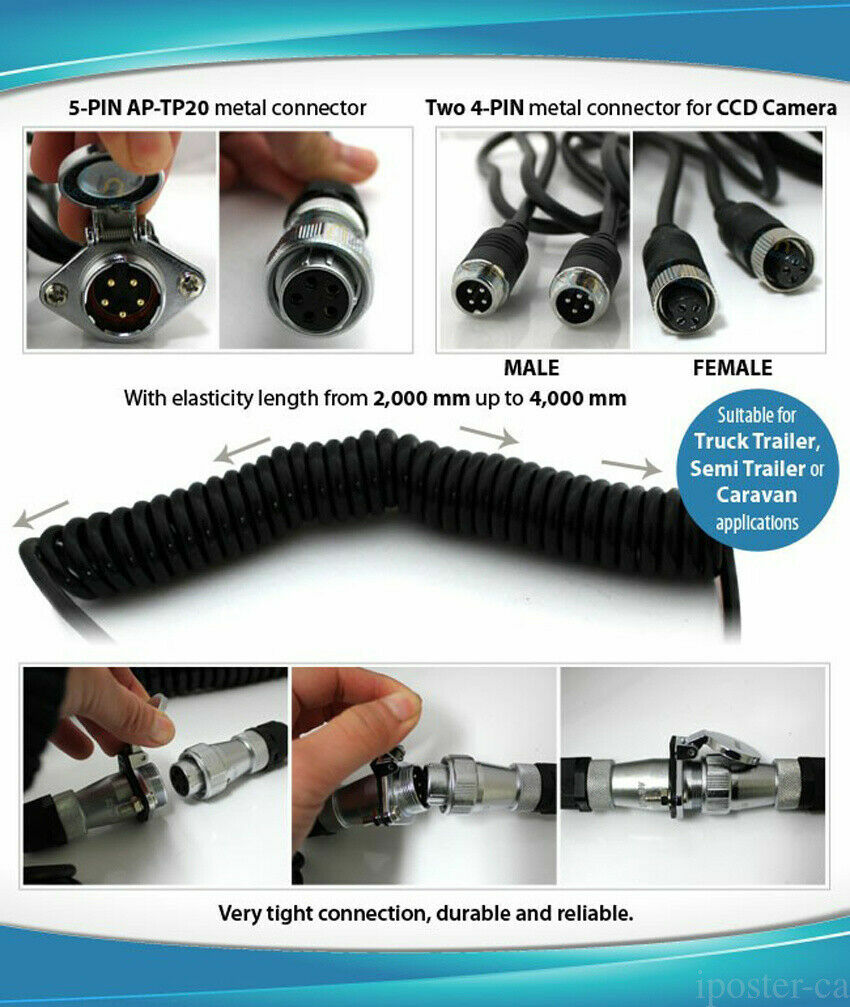 5-PIN AP-TP20 metal connector

Two 4-PIN metal connector for CCD Camera

MALE

FEMALE

With elasticity length from 2,000 mm up to 4,000 mm

Suitable for Truck Trailer, Semi Trailer or Caravan applications

Very tight connection, durable and reliable.

iposter-ca