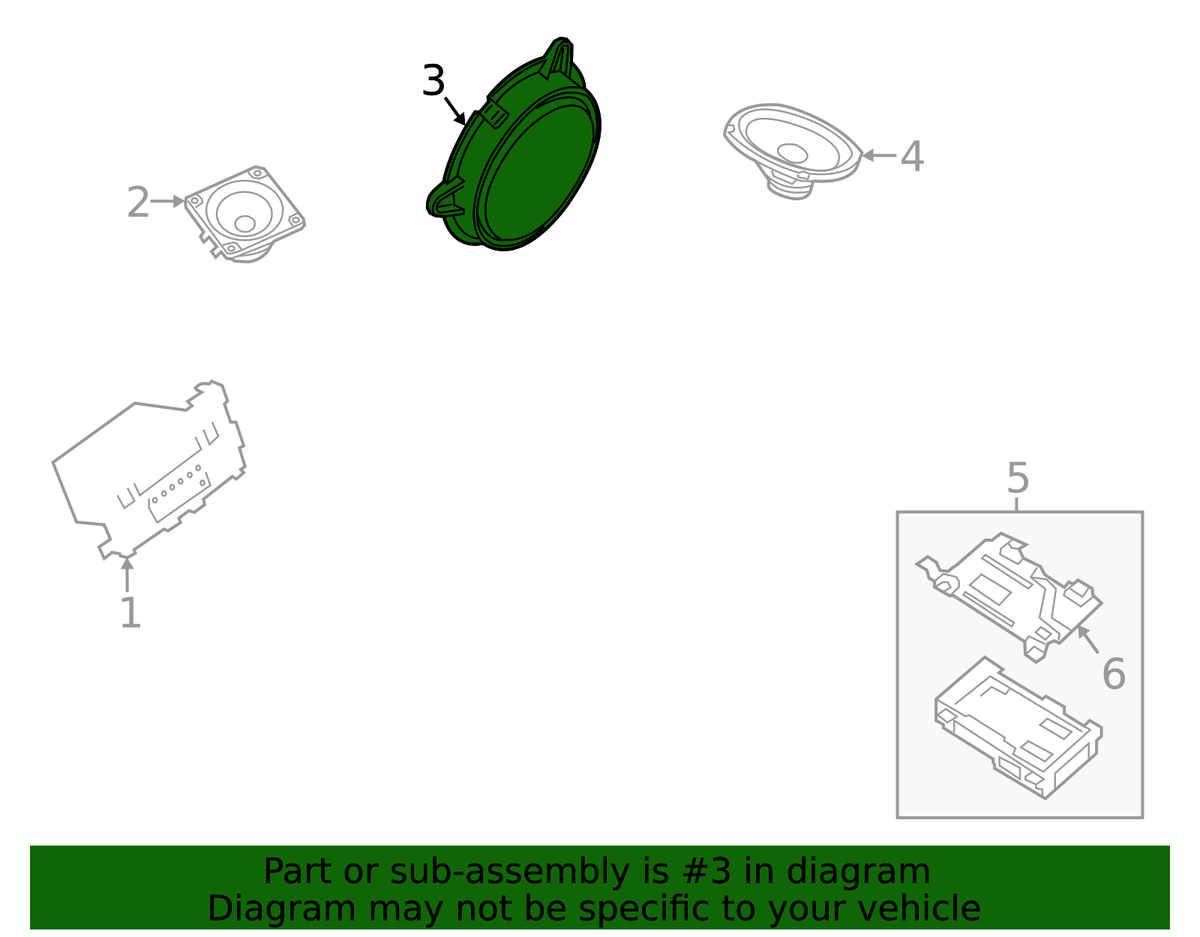 3
2
4
1
5
6
Part or sub-assembly is #3 in diagram
Diagram may not be specific to your vehicle