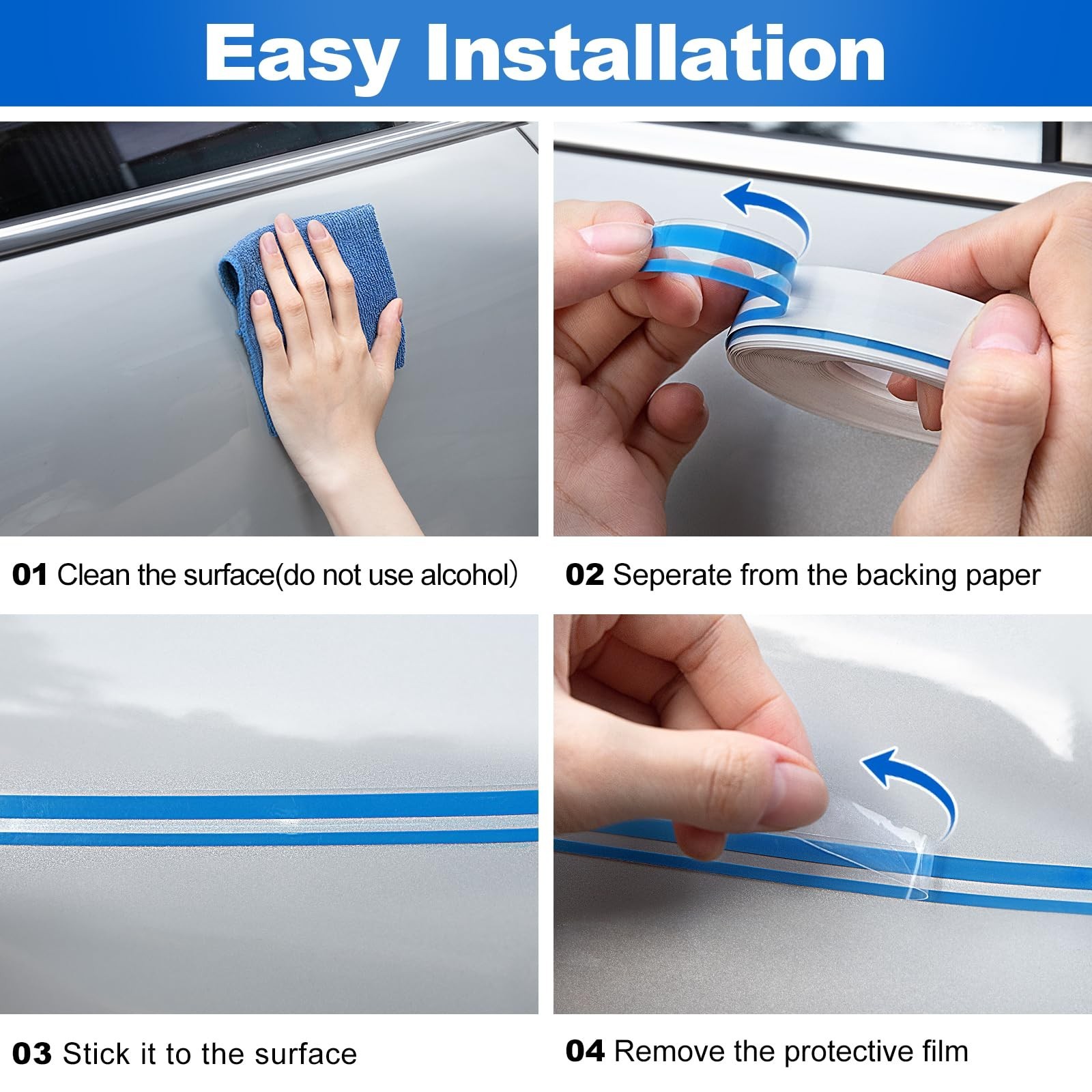 Easy Installation

01 Clean the surface(do not use alcohol)

02 Seperate from the backing paper

03 Stick it to the surface

04 Remove the protective film