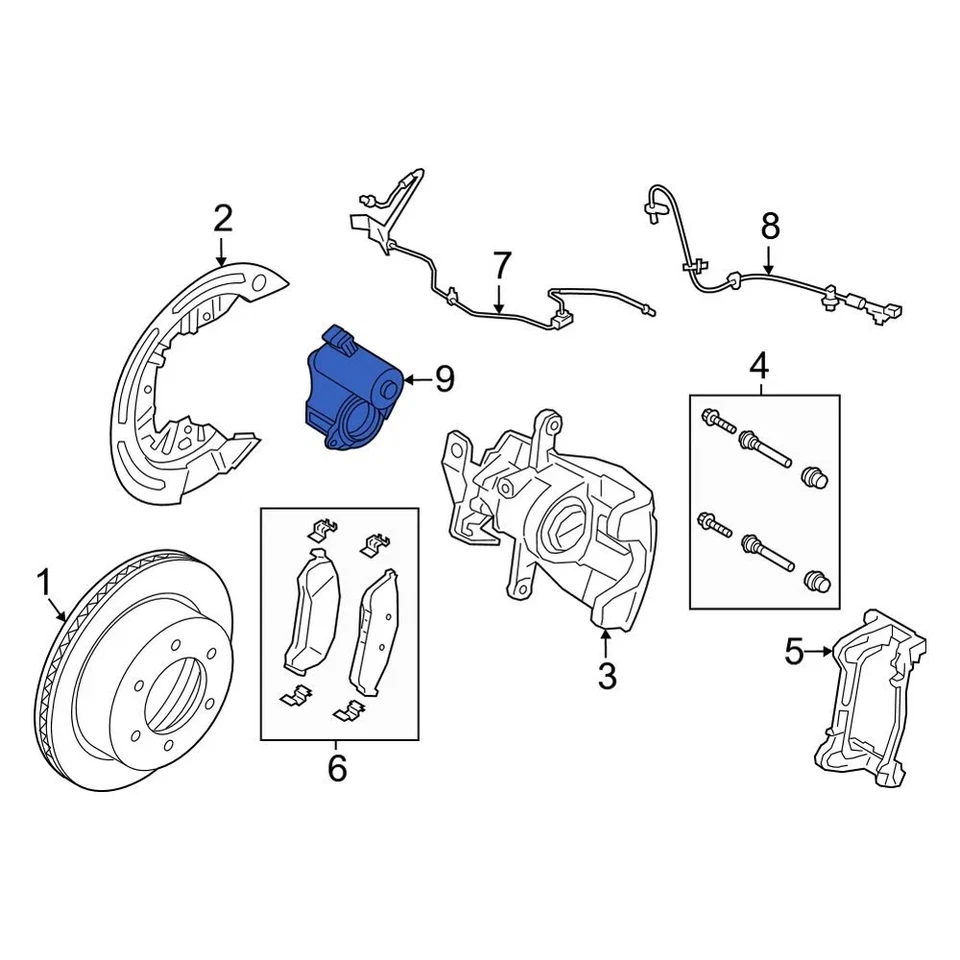 2
7
8
9
4
1
6
3
5