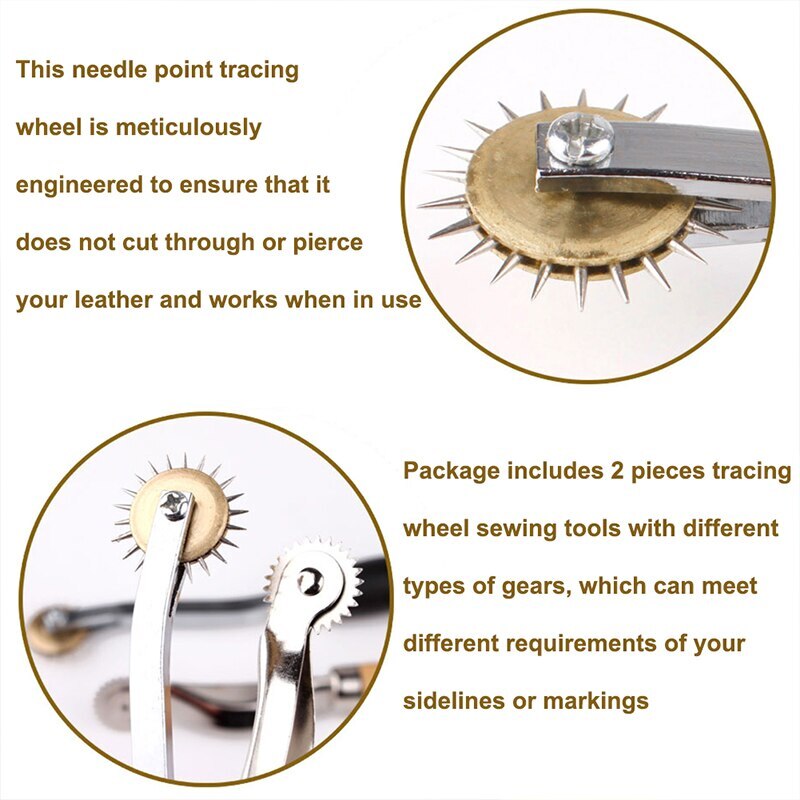 This needle point tracing wheel is meticulously engineered to ensure that it does not cut through or pierce your leather and works when in use

Package includes 2 pieces tracing wheel sewing tools with different types of gears, which can meet different requirements of your sidelines or markings