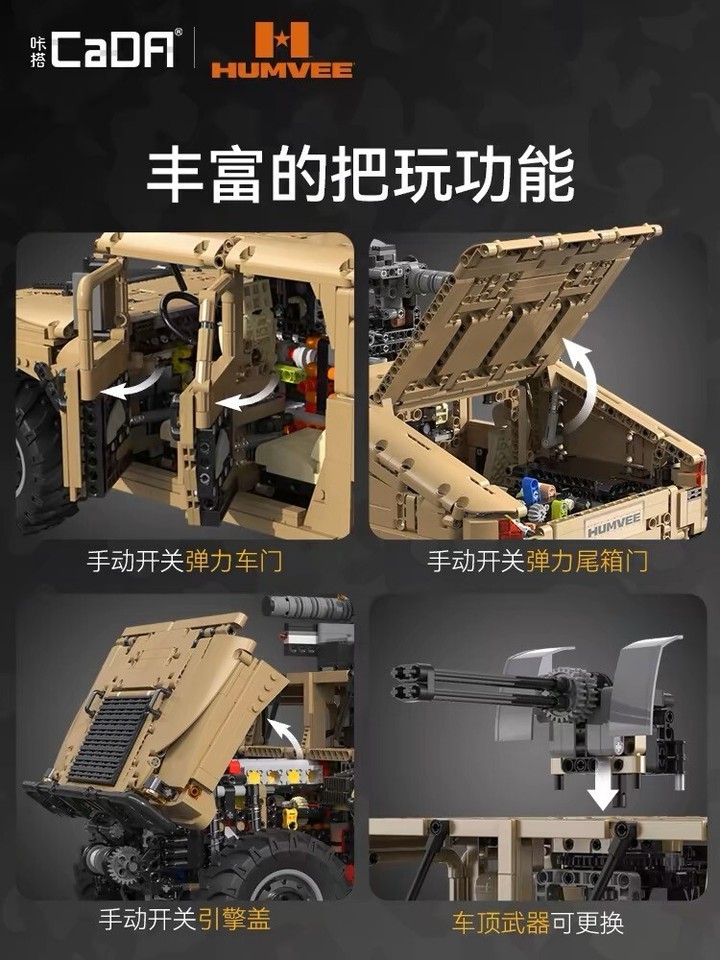 咔搭 CaDA®

HUMVEE

丰富的把玩功能

HUMVEE

手动开关弹力车门

手动开关弹力尾箱门

手动开关引擎盖

车顶武器可更换