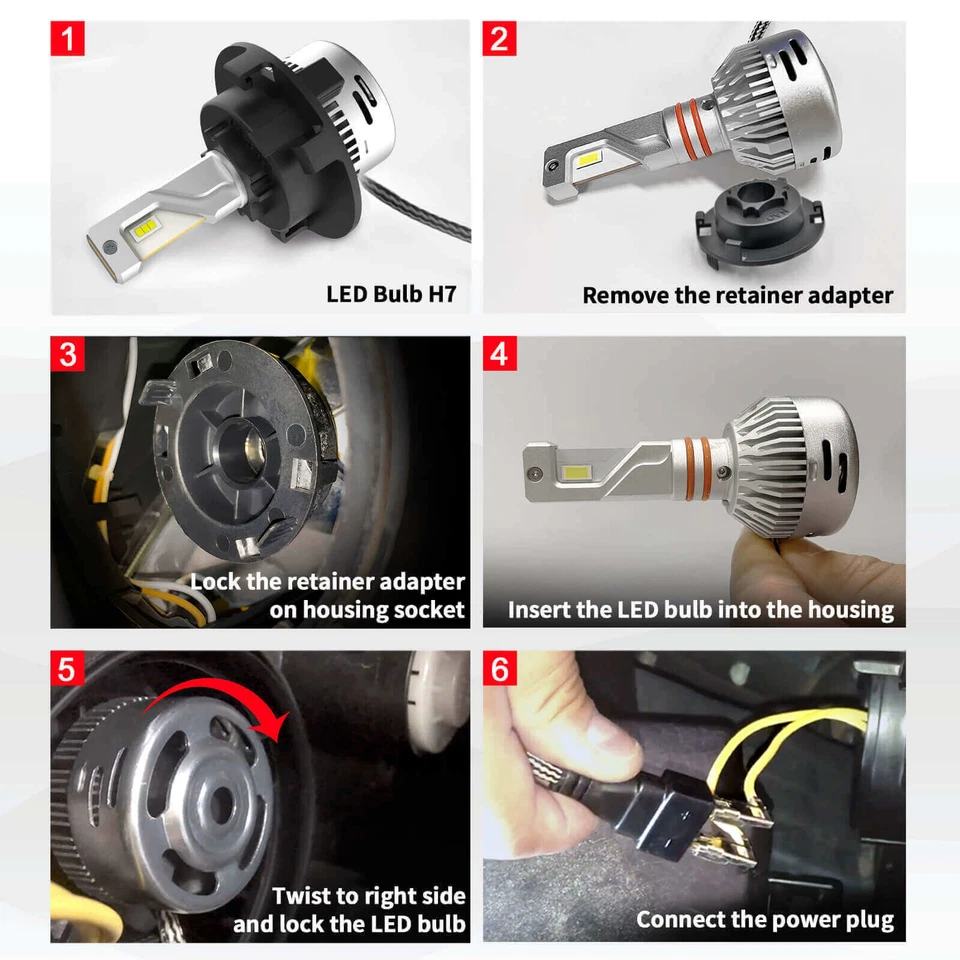 1

LED Bulb H7

2

Remove the retainer adapter

3

Lock the retainer adapter on housing socket

4

Insert the LED bulb into the housing

5

Twist to right side and lock the LED bulb

6

Connect the power plug