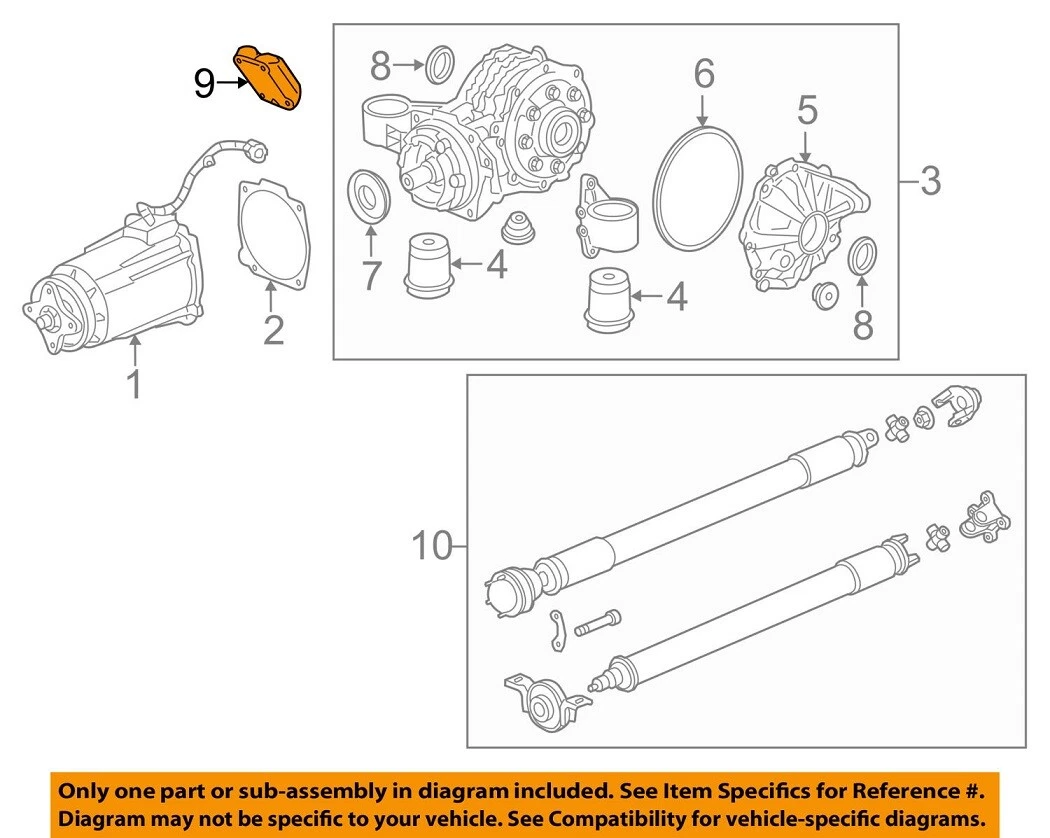 9
8
6
5
3
7
4
4
8
2
1
10

Only one part or sub-assembly in diagram included. See Item Specifics for Reference #. Diagram may not be specific to your vehicle. See Compatibility for vehicle-specific diagrams.