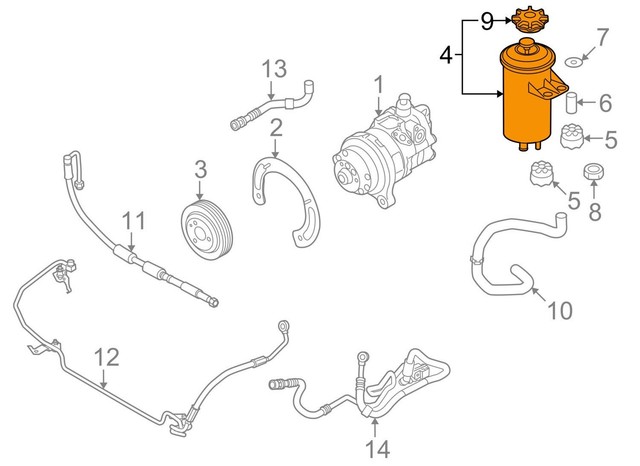 9
7
4
13
1
6
2
5
3
5
8
11
10
12
14