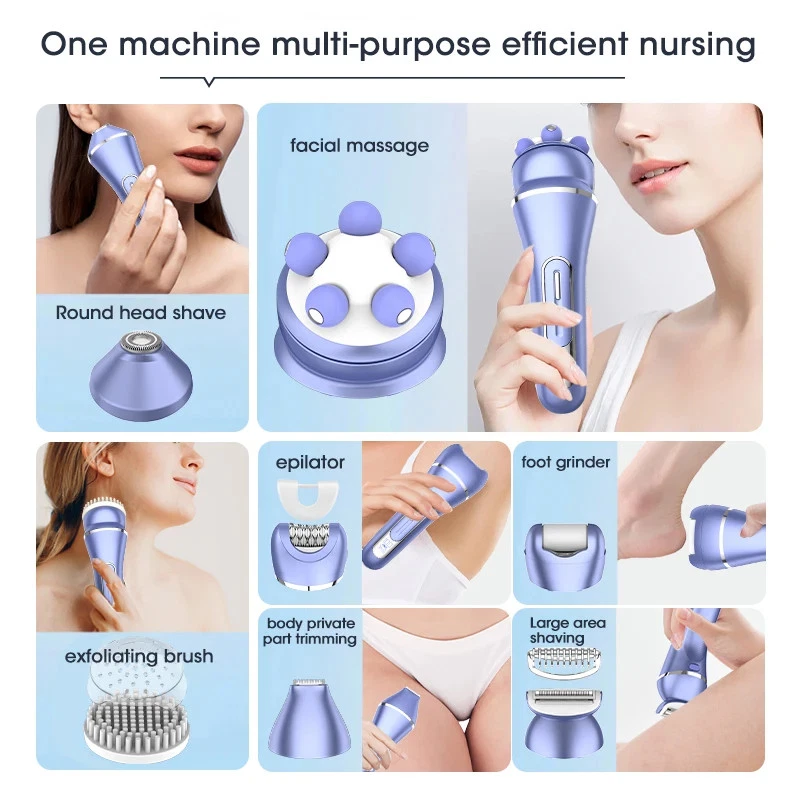 One machine multi-purpose efficient nursing

Round head shave

facial massage

exfoliating brush

epilator

foot grinder

body private part trimming

Large area shaving