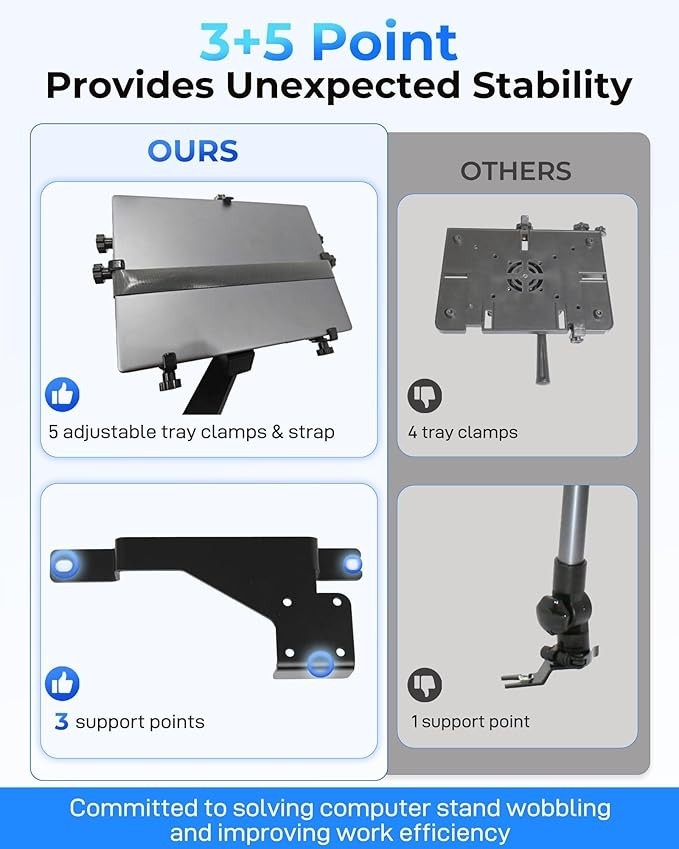 3+5 Point
Provides Unexpected Stability

OURS

5 adjustable tray clamps & strap

3 support points

OTHERS

4 tray clamps

1 support point

Committed to solving computer stand wobbling and improving work efficiency