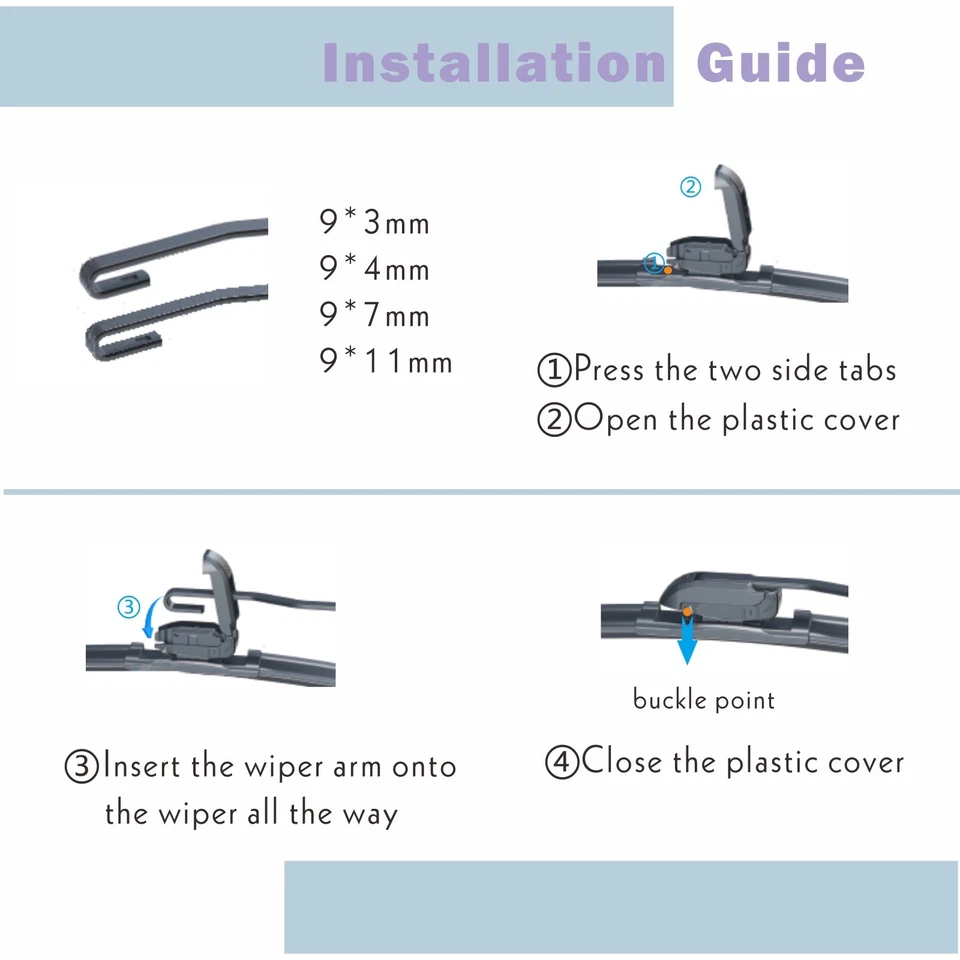 Installation Guide

9*3mm
9*4mm
9*7mm
9*11mm

②

①

①Press the two side tabs
②Open the plastic cover

③

③Insert the wiper arm onto the wiper all the way

buckle point

④Close the plastic cover