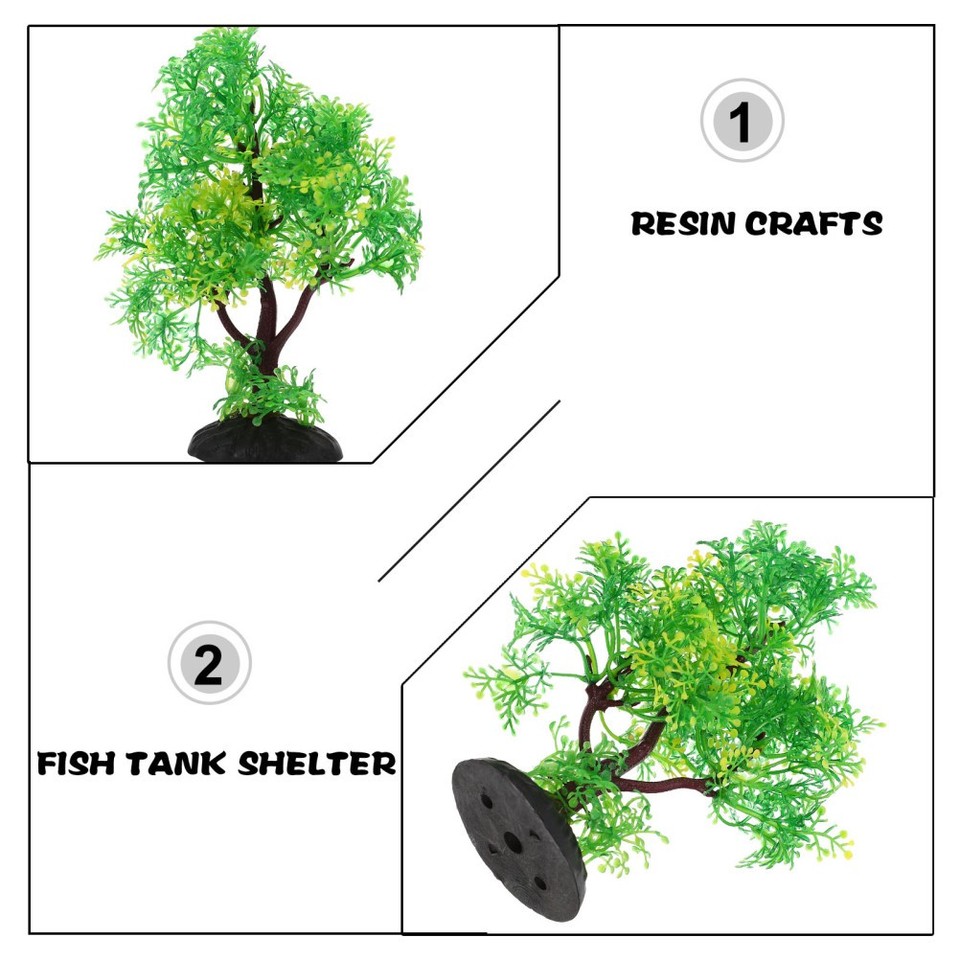 1

RESIN CRAFTS

2

FISH TANK SHELTER