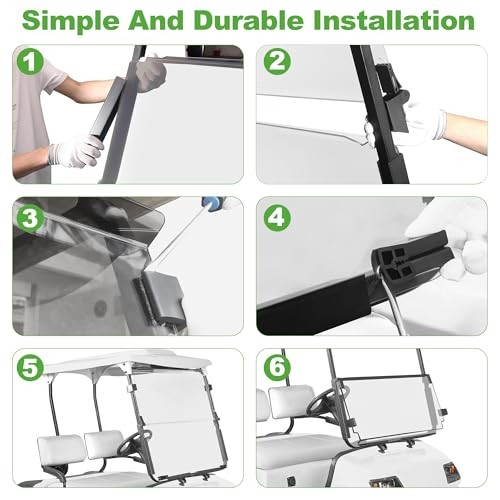 Simple And Durable Installation

1

2

3

4

5

6