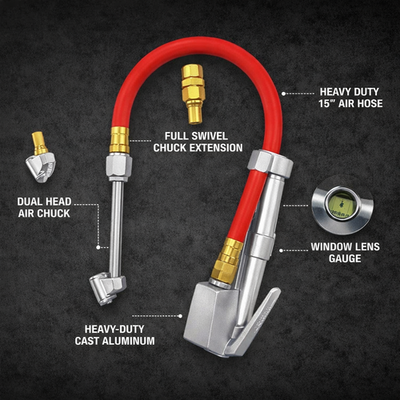 HEAVY DUTY 15" AIR HOSE

FULL SWIVEL CHUCK EXTENSION

DUAL HEAD AIR CHUCK

WINDOW LENS GAUGE

HEAVY-DUTY CAST ALUMINUM