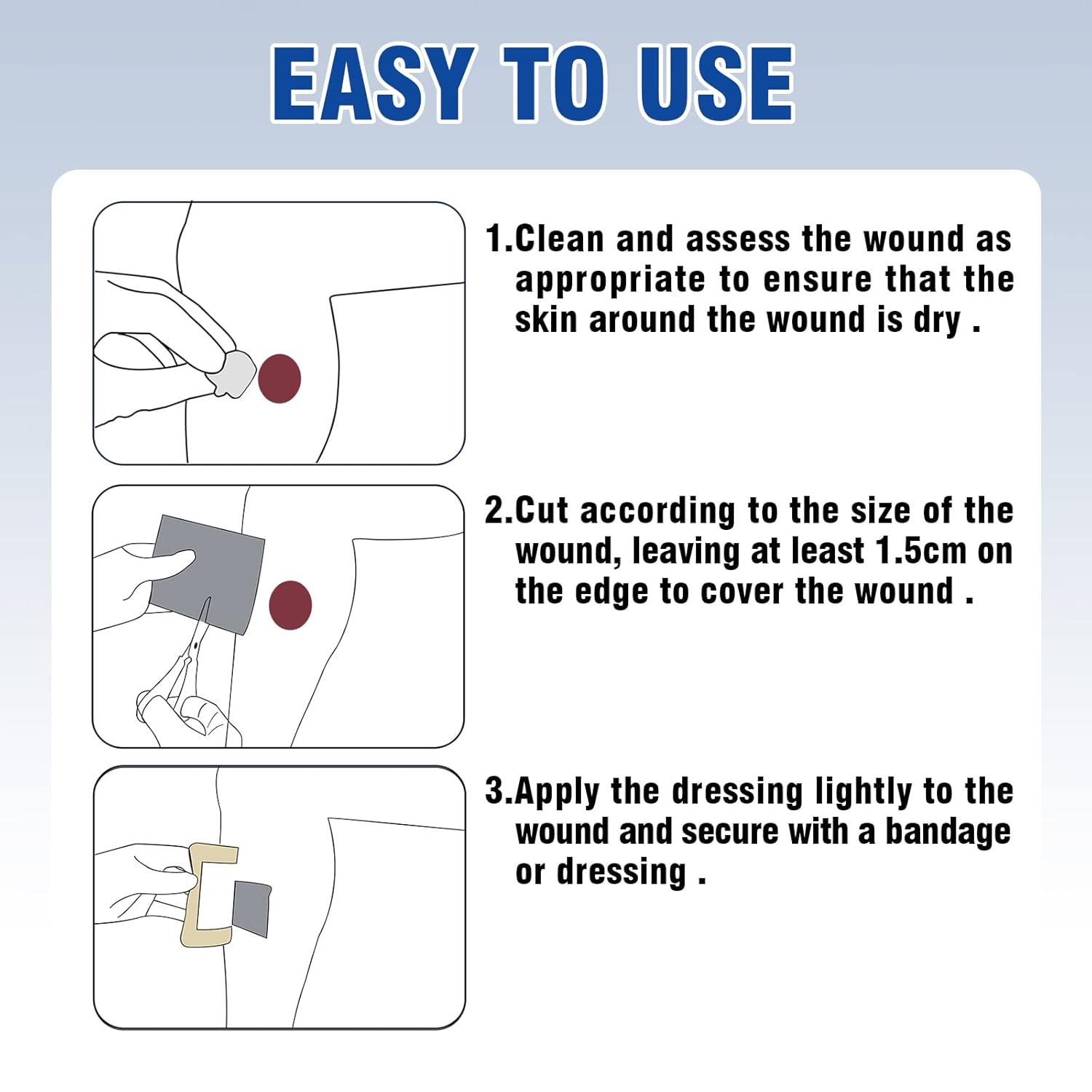 EASY TO USE

1.Clean and assess the wound as appropriate to ensure that the skin around the wound is dry .

2.Cut according to the size of the wound, leaving at least 1.5cm on the edge to cover the wound .

3.Apply the dressing lightly to the wound and secure with a bandage or dressing .