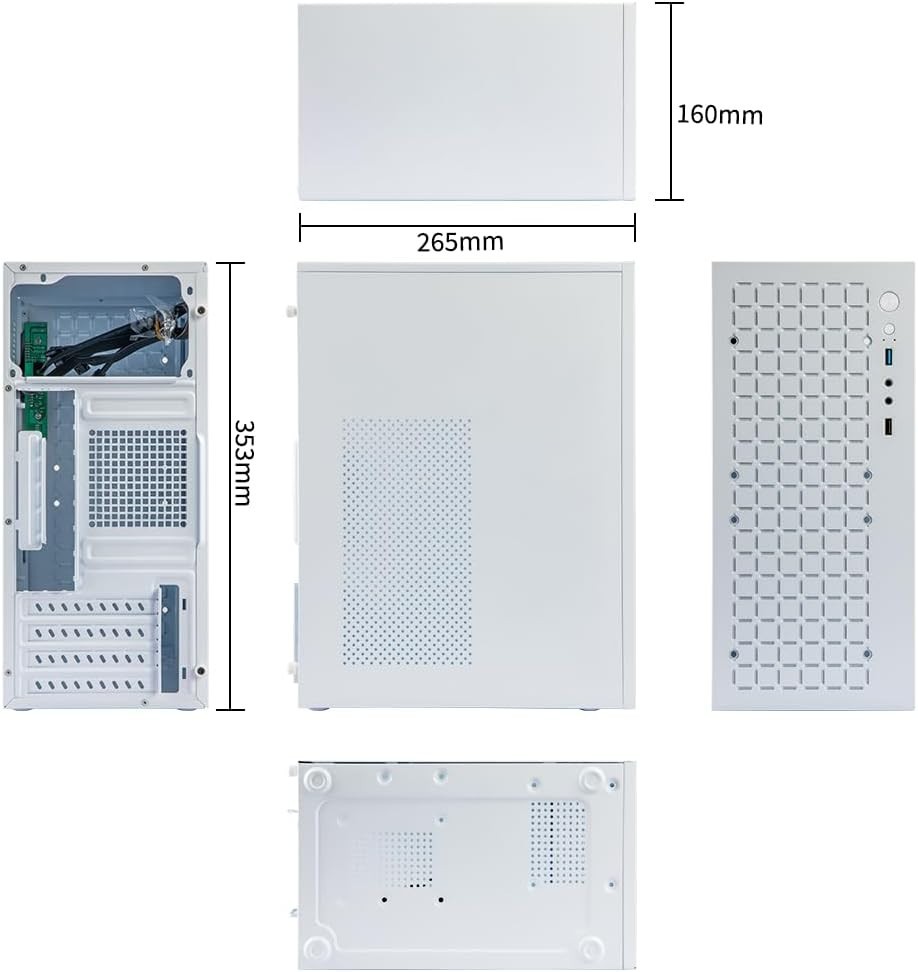 160mm

265mm

353mm