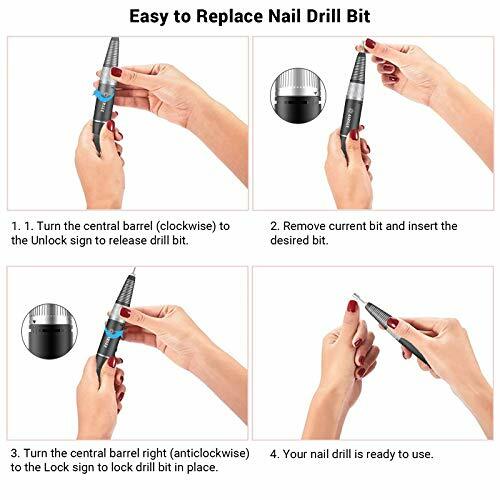 Easy to Replace Nail Drill Bit

1. 1. Turn the central barrel (clockwise) to the Unlock sign to release drill bit.

2. Remove current bit and insert the desired bit.

3. Turn the central barrel right (anticlockwise) to the Lock sign to lock drill bit in place.

4. Your nail drill is ready to use.