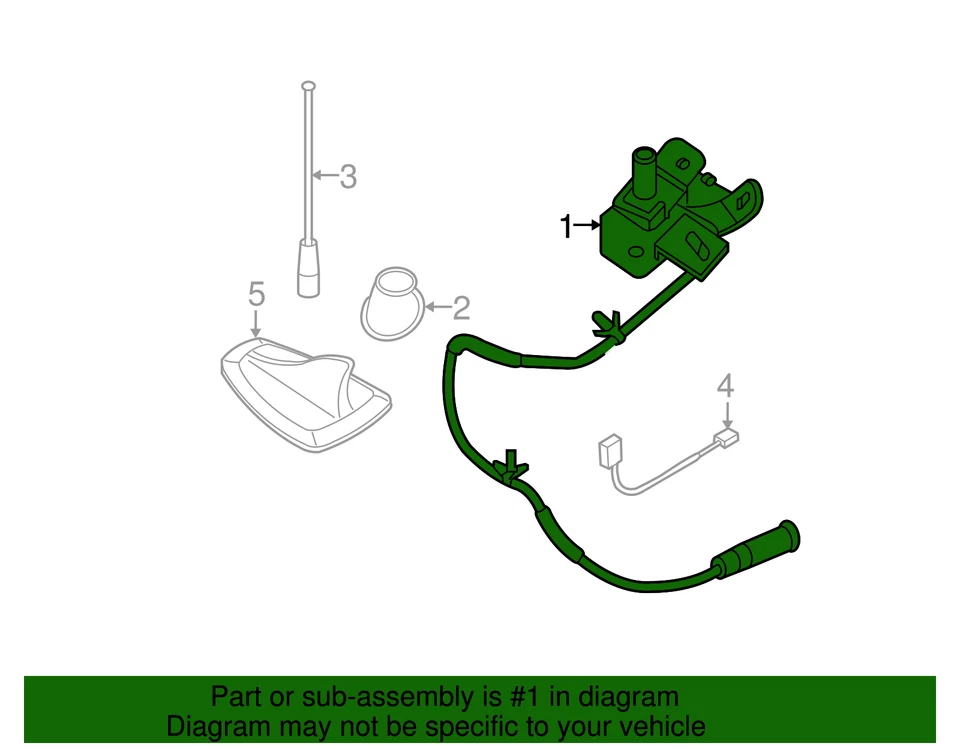 3
1
5
2
4

Part or sub-assembly is #1 in diagram
Diagram may not be specific to your vehicle