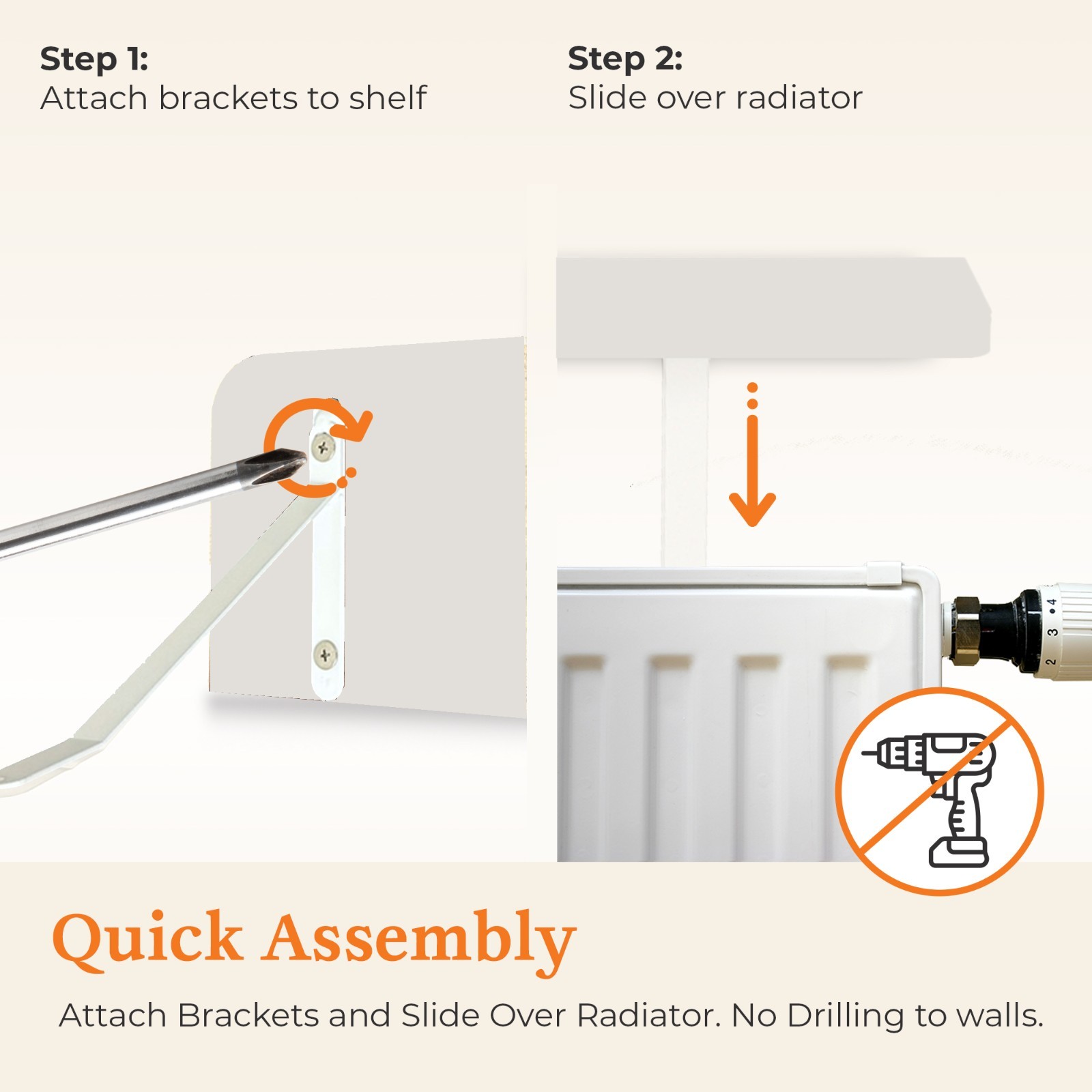 Step 1:
Attach brackets to shelf

Step 2:
Slide over radiator

4
3
2

Quick Assembly

Attach Brackets and Slide Over Radiator. No Drilling to walls.