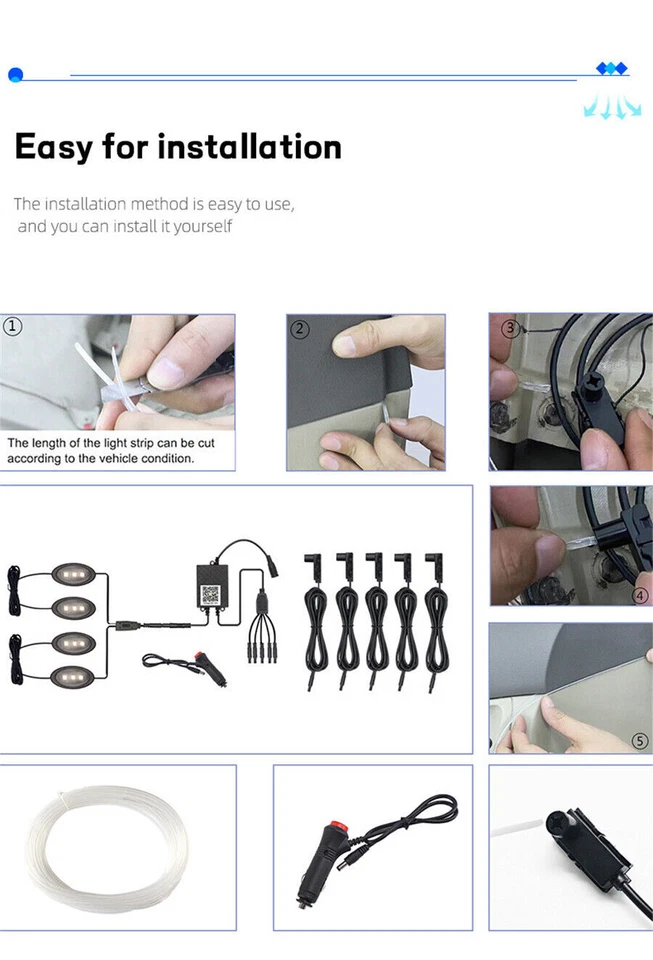 Easy for installation

The installation method is easy to use, and you can install it yourself

①

The length of the light strip can be cut according to the vehicle condition.

②

③

④

⑤