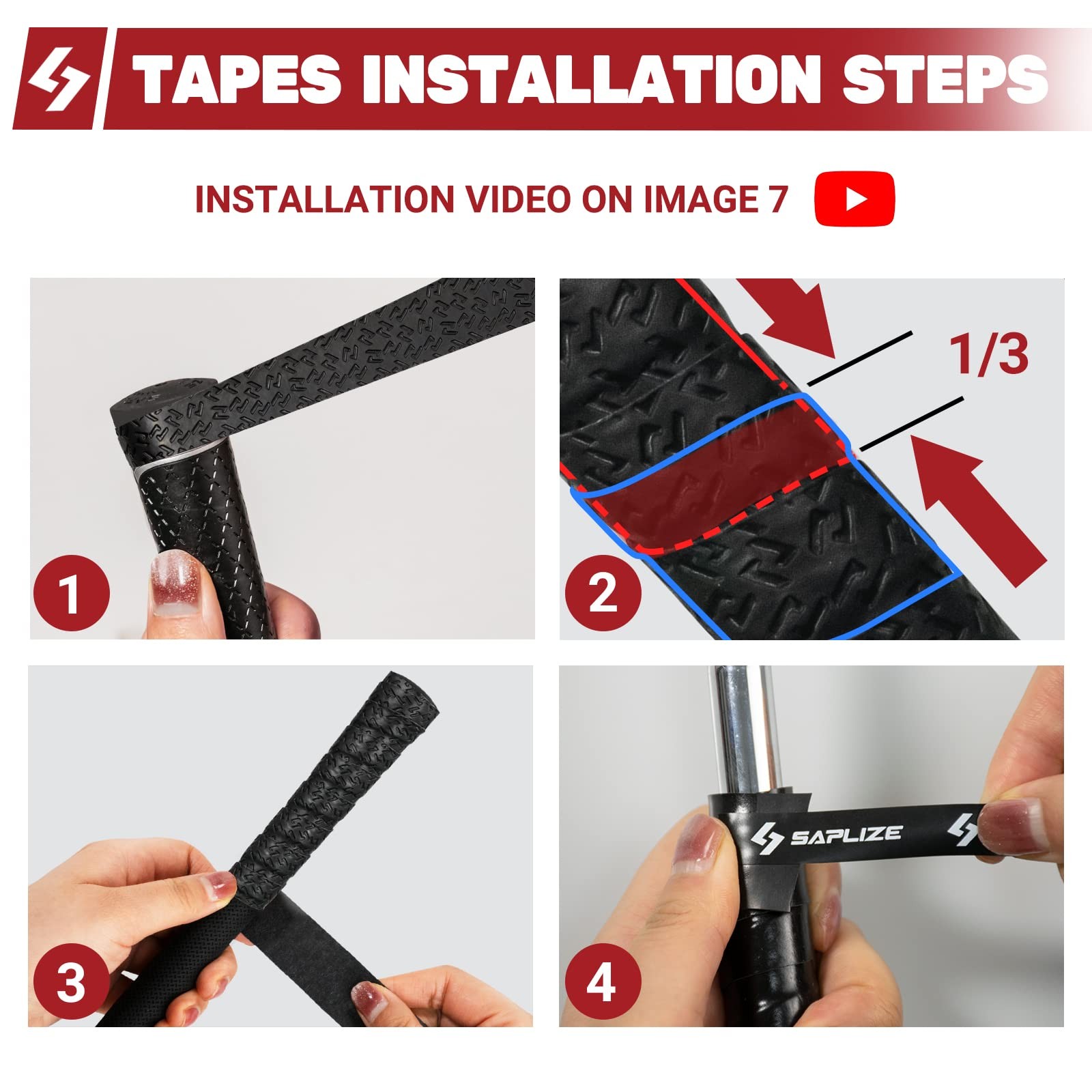 TAPES INSTALLATION STEPS

INSTALLATION VIDEO ON IMAGE 7

1

1/3

2

3

SAPLIZE

4