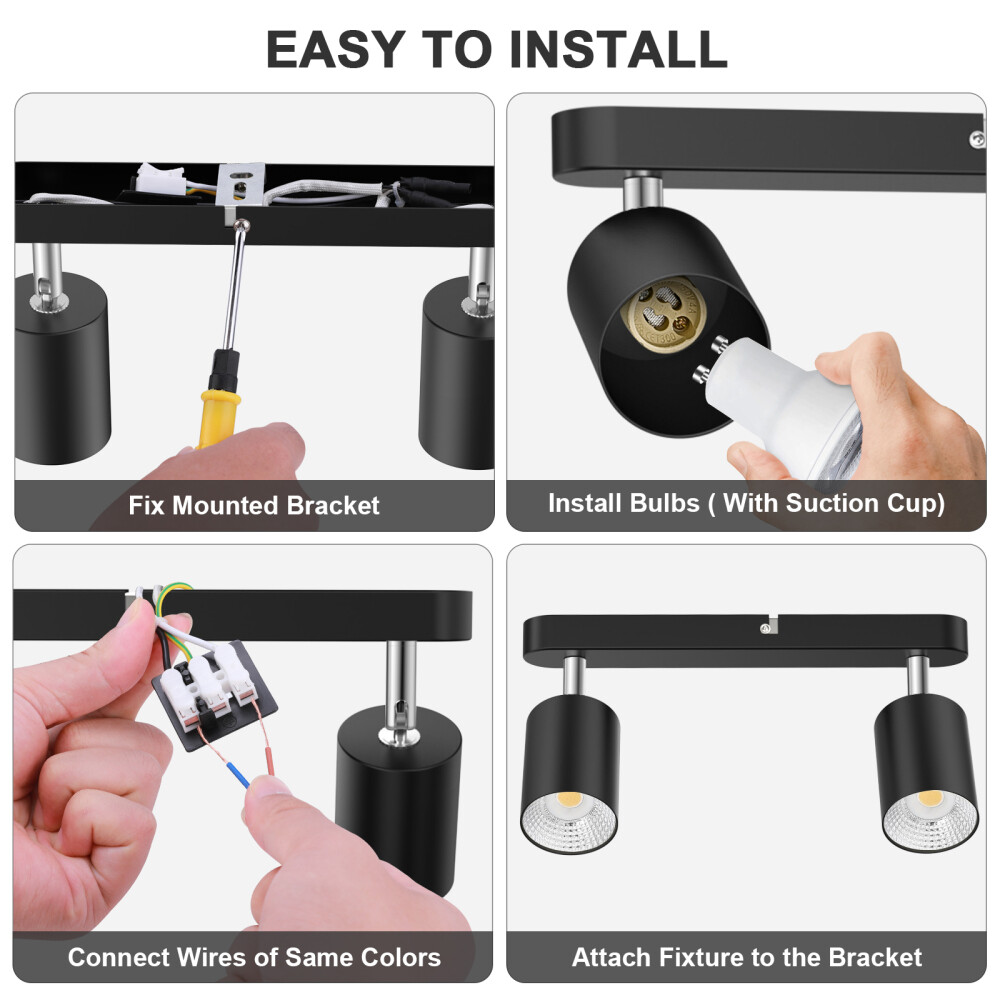 EASY TO INSTALL

Fix Mounted Bracket

Install Bulbs ( With Suction Cup)

Connect Wires of Same Colors

Attach Fixture to the Bracket