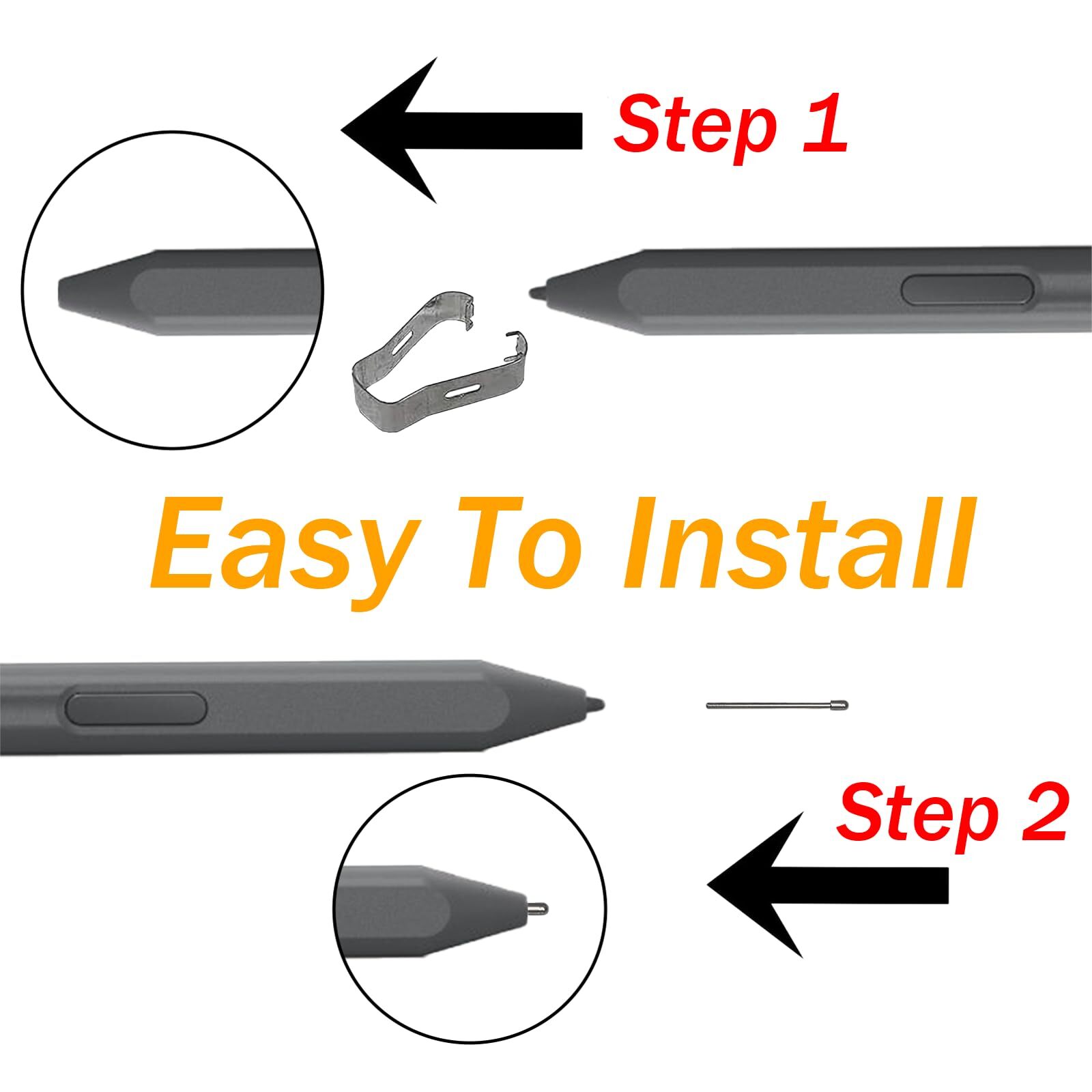 Step 1

Easy To Install

Step 2