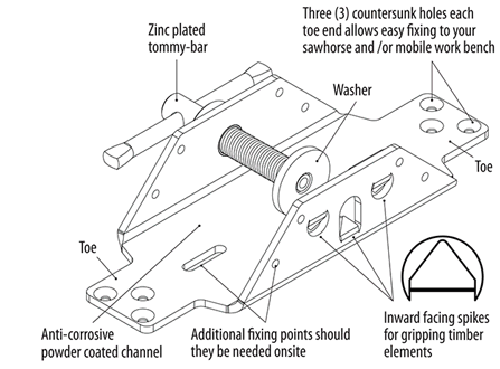 Zinc plated tommy-bar

Three (3) countersunk holes each toe end allows easy fixing to your sawhorse and /or mobile work bench

Washer

Toe

Toe

Anti-corrosive powder coated channel

Additional fixing points should they be needed onsite

Inward facing spikes for gripping timber elements