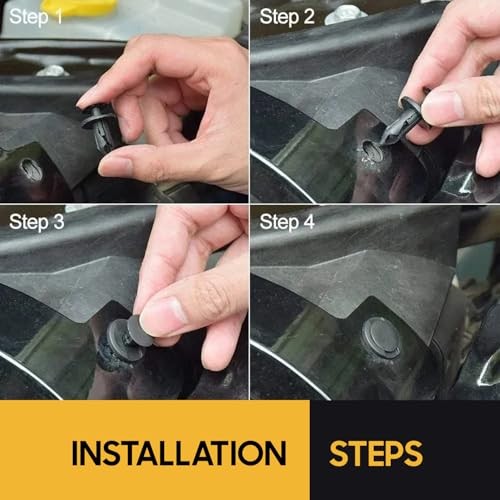 Step 1

Step 2

Step 3

Step 4

INSTALLATION STEPS