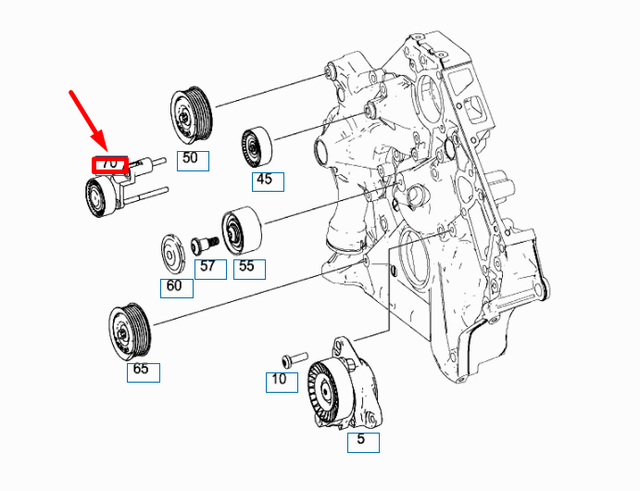 70
50
45
57
55
60
65
10
5