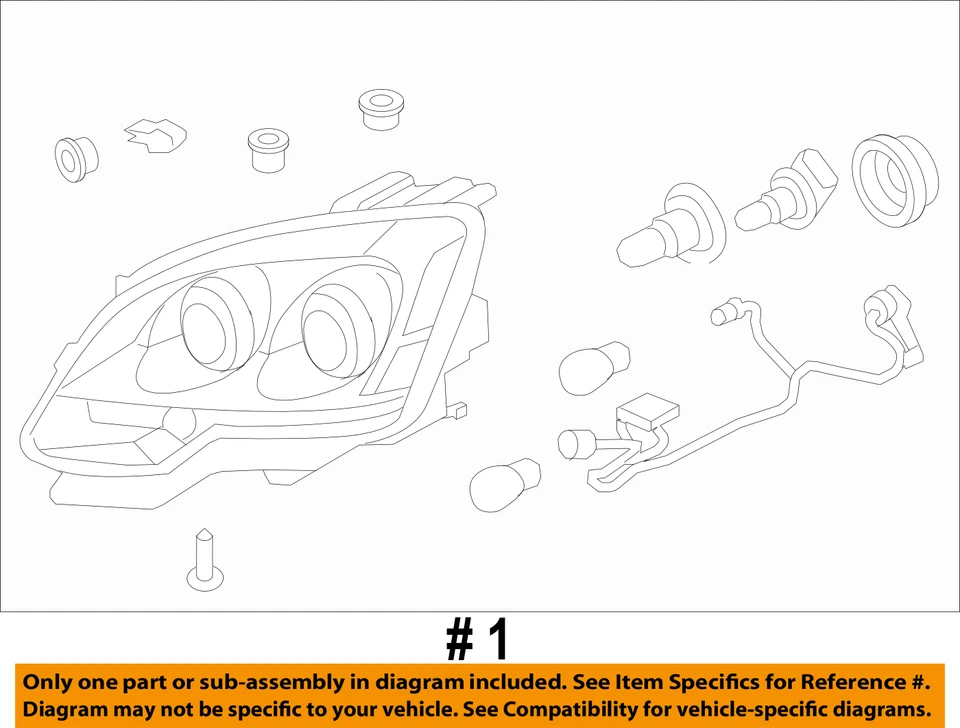 # 1

Only one part or sub-assembly in diagram included. See Item Specifics for Reference #.
Diagram may not be specific to your vehicle. See Compatibility for vehicle-specific diagrams.