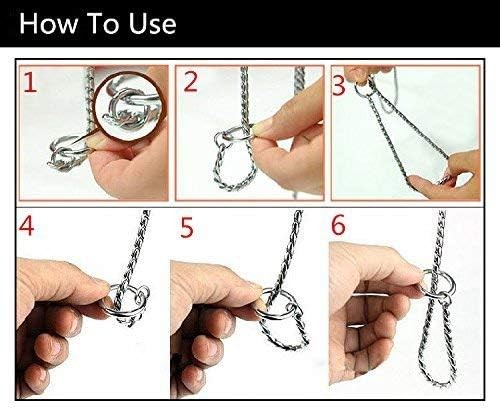 How To Use

1

2

3

4

5

6