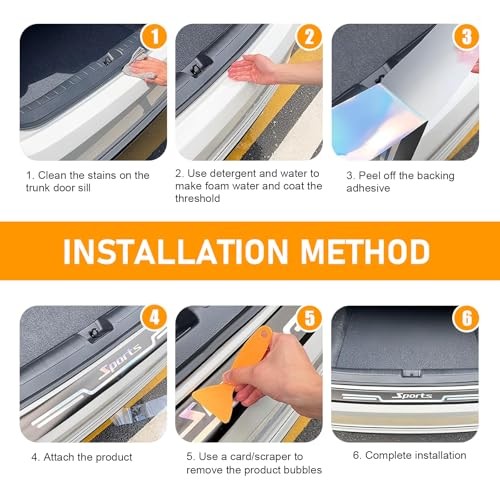 1

2

3

1. Clean the stains on the trunk door sill

2. Use detergent and water to make foam water and coat the threshold

3. Peel off the backing adhesive

INSTALLATION METHOD

4

Sports

5

6

Sports

4. Attach the product

5. Use a card/scraper to remove the product bubbles

6. Complete installation