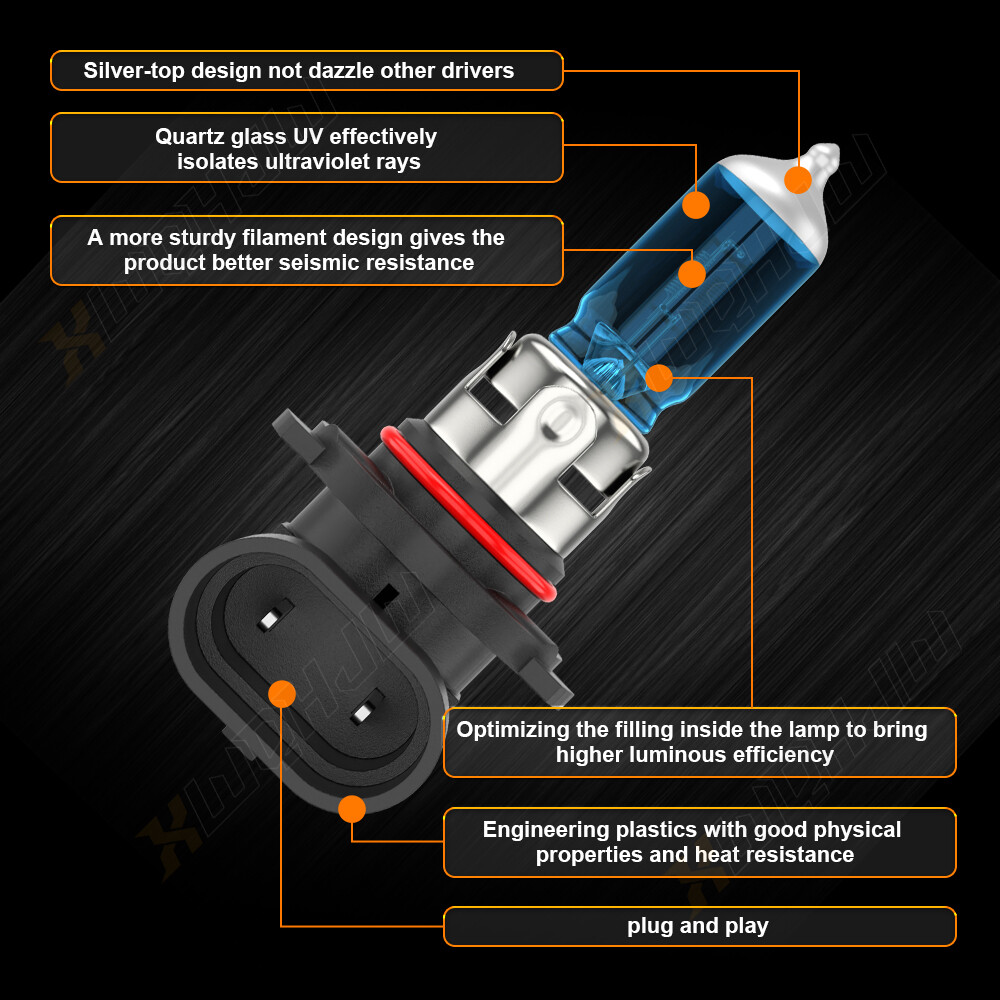 Silver-top design not dazzle other drivers

Quartz glass UV effectively isolates ultraviolet rays

A more sturdy filament design gives the product better seismic resistance

Optimizing the filling inside the lamp to bring higher luminous efficiency

Engineering plastics with good physical properties and heat resistance

plug and play