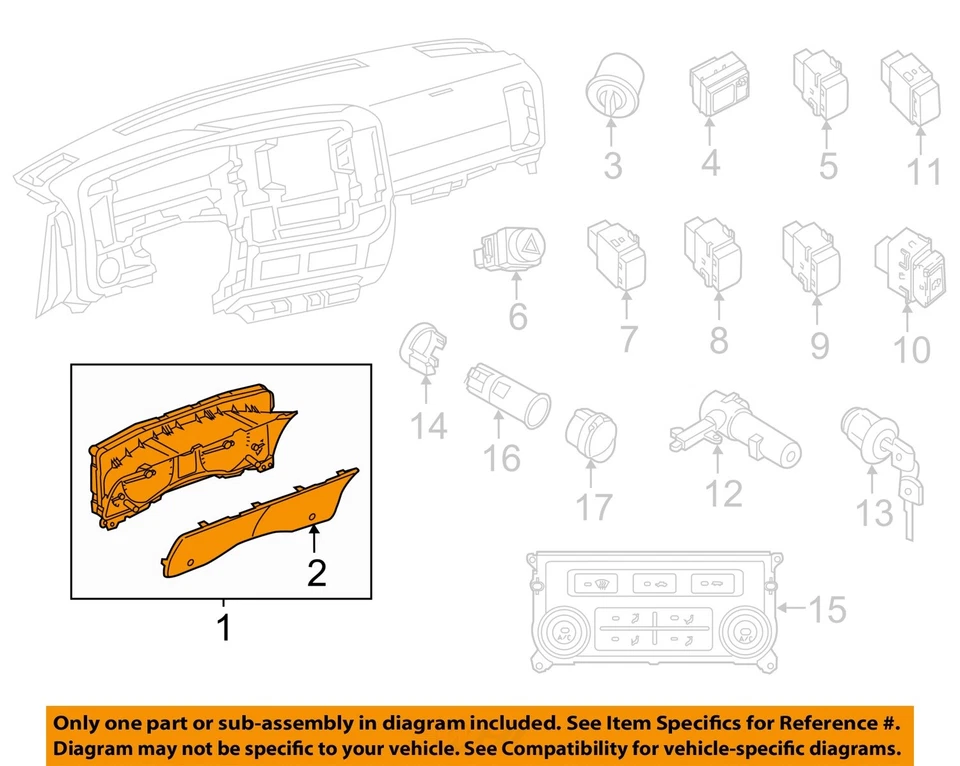 3
4
5
11
6
7
8
9
10
14
16
17
12
13
2
1
15

Only one part or sub-assembly in diagram included. See Item Specifics for Reference #.
Diagram may not be specific to your vehicle. See Compatibility for vehicle-specific diagrams.